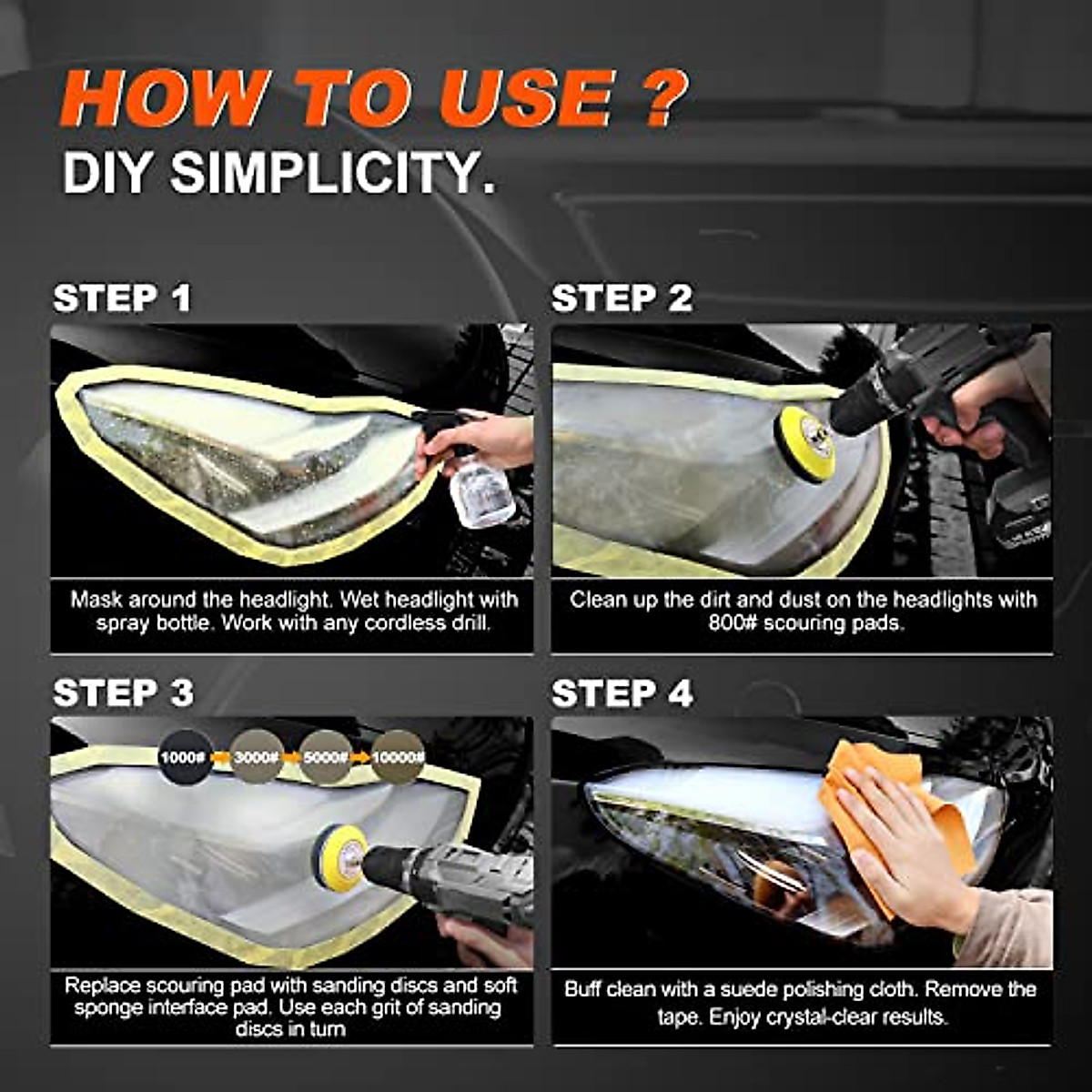 HOW TO USE ?
DIY SIMPLICITY.

STEP 1

Mask around the headlight. Wet headlight with spray bottle. Work with any cordless drill.

STEP 2

Clean up the dirt and dust on the headlights with 800# scouring pads.

STEP 3

1000# 3000# 5000# 10000#

Replace scouring pad with sanding discs and soft sponge interface pad. Use each grit of sanding discs in turn

STEP 4

Buff clean with a suede polishing cloth. Remove the tape. Enjoy crystal-clear results.