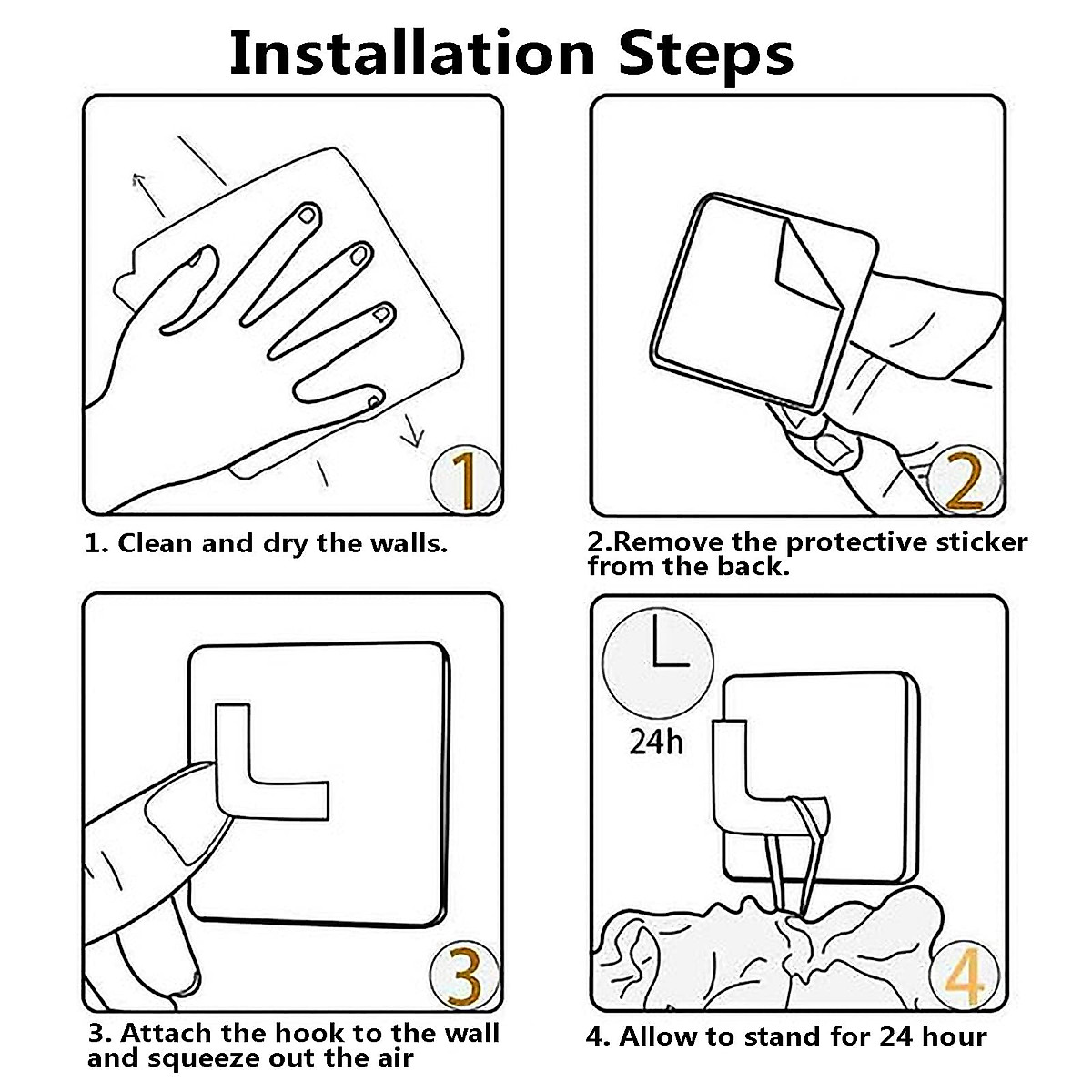 Installation Steps

1

1. Clean and dry the walls.

2

2.Remove the protective sticker from the back.

3

3. Attach the hook to the wall and squeeze out the air

24h

4

4. Allow to stand for 24 hour