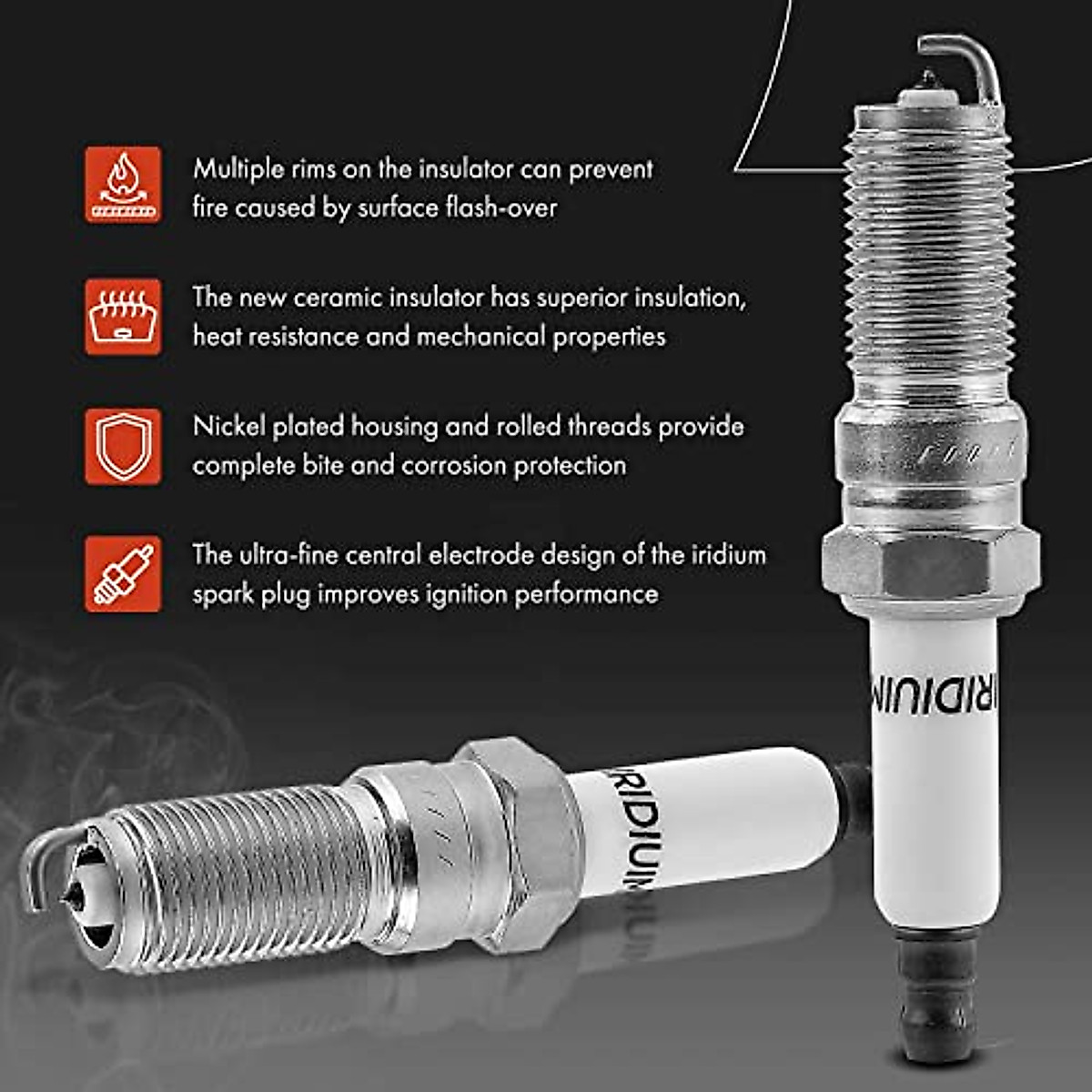 Multiple rims on the insulator can prevent fire caused by surface flash-over

The new ceramic insulator has superior insulation, heat resistance and mechanical properties

Nickel plated housing and rolled threads provide complete bite and corrosion protection

The ultra-fine central electrode design of the iridium spark plug improves ignition performance

IRIDIUM

IRIDIUM