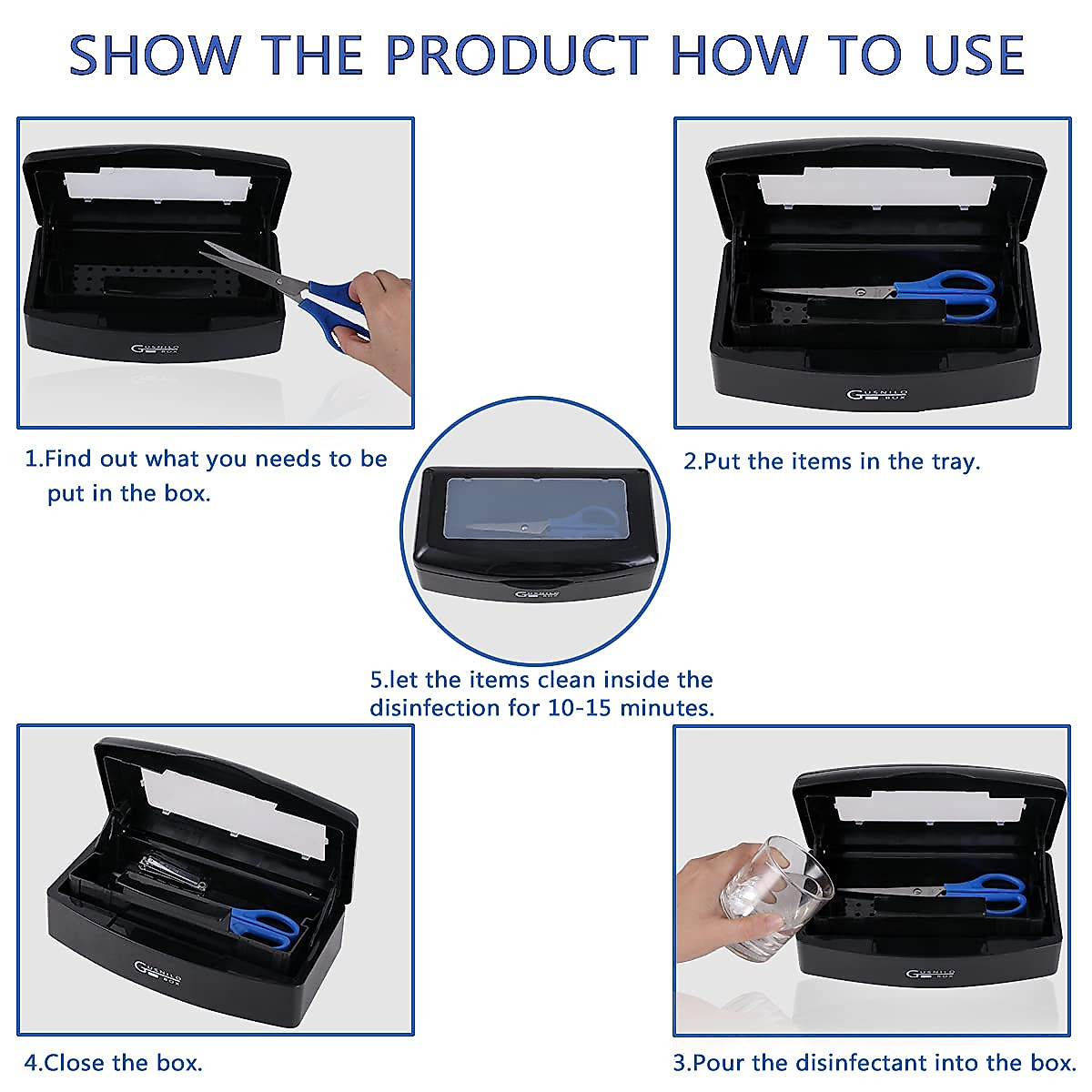 SHOW THE PRODUCT HOW TO USE

GUSNILO BOX

1.Find out what you needs to be put in the box.

GUSNILO BOX

2.Put the items in the tray.

GUSNILO BOX

5.let the items clean inside the disinfection for 10-15 minutes.

GUSNILO BOX

4.Close the box.

GUSNILO BOX

3.Pour the disinfectant into the box.