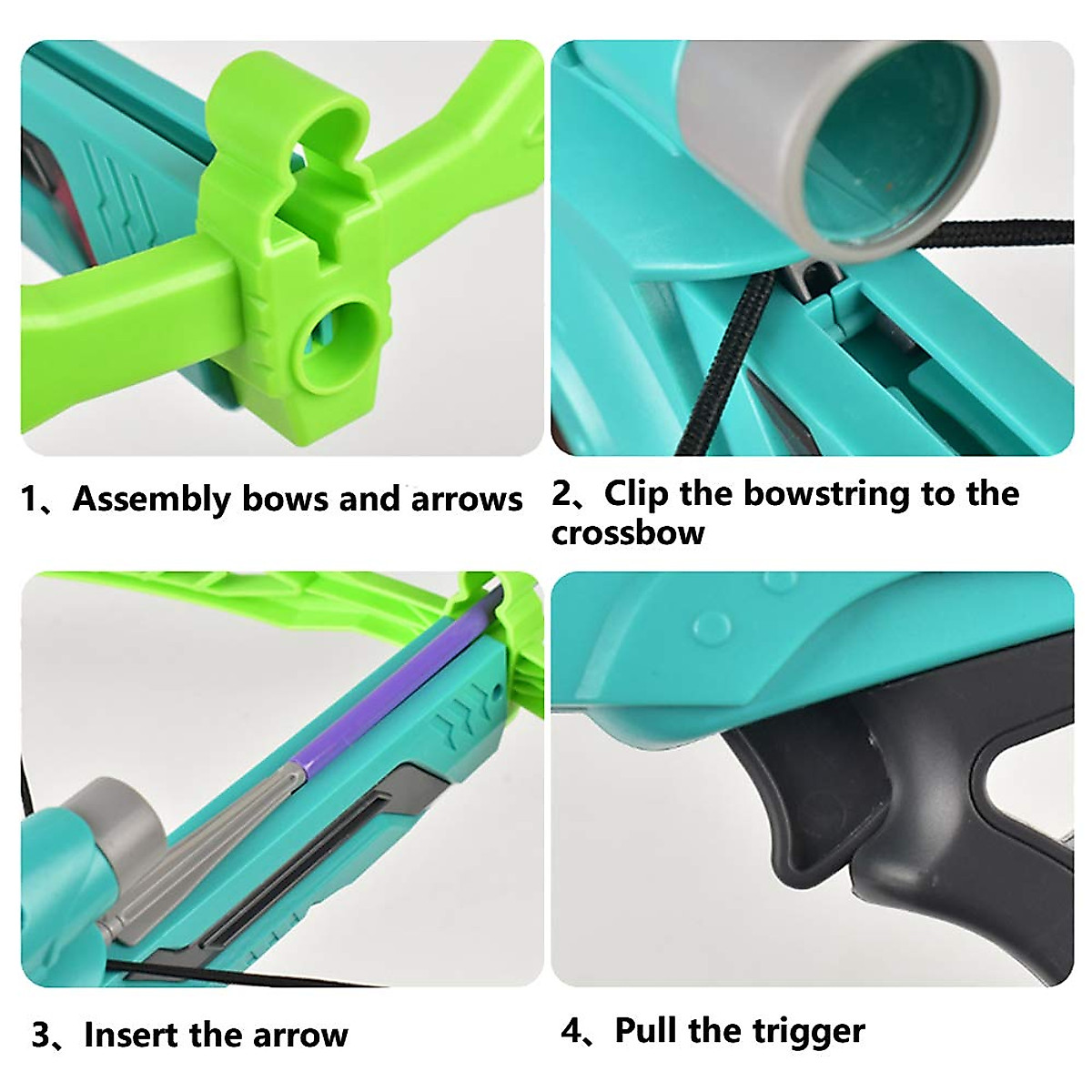 1、Assembly bows and arrows

2、Clip the bowstring to the crossbow

3、Insert the arrow

4、Pull the trigger