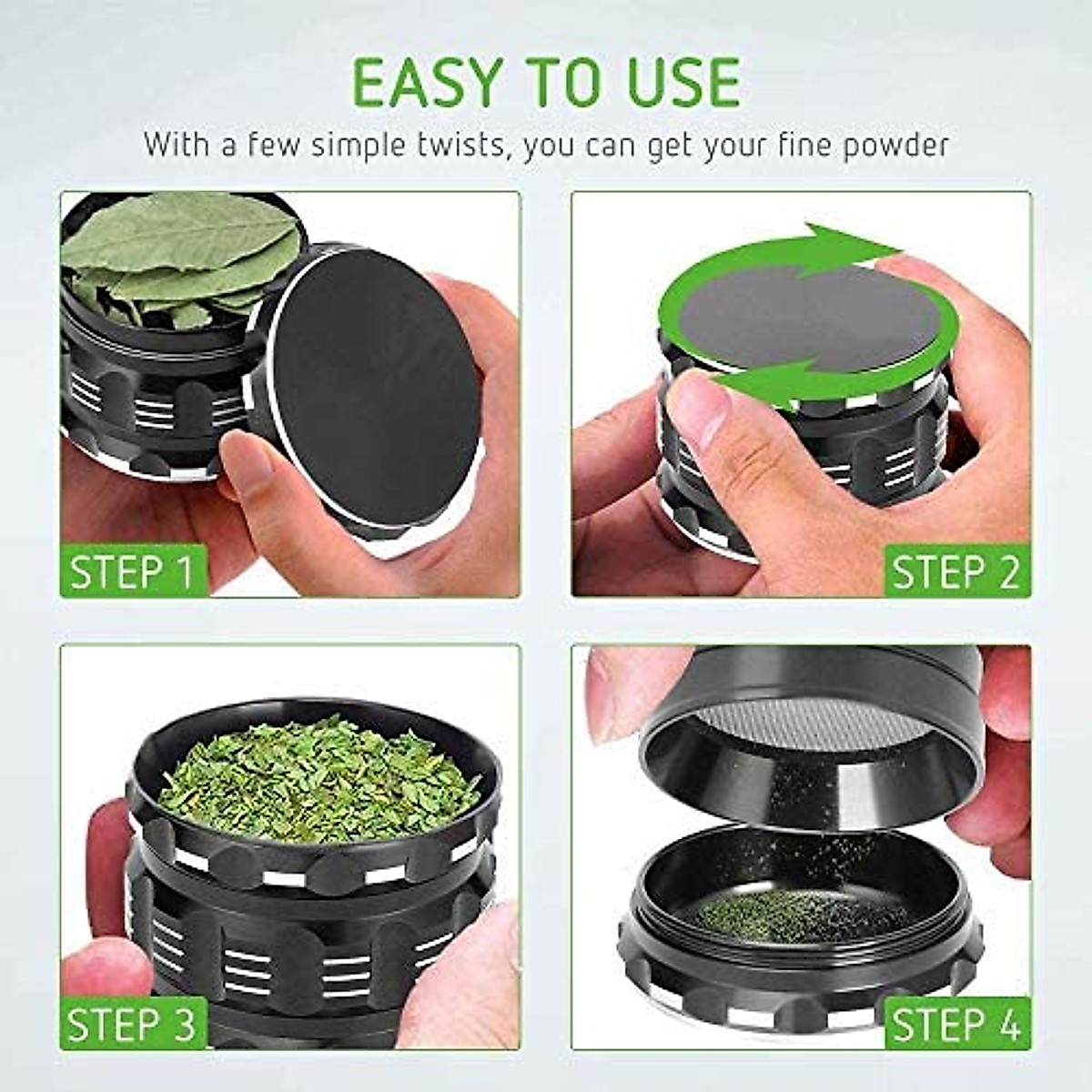 EASY TO USE

With a few simple twists, you can get your fine powder

STEP 1

STEP 2

STEP 3

STEP 4