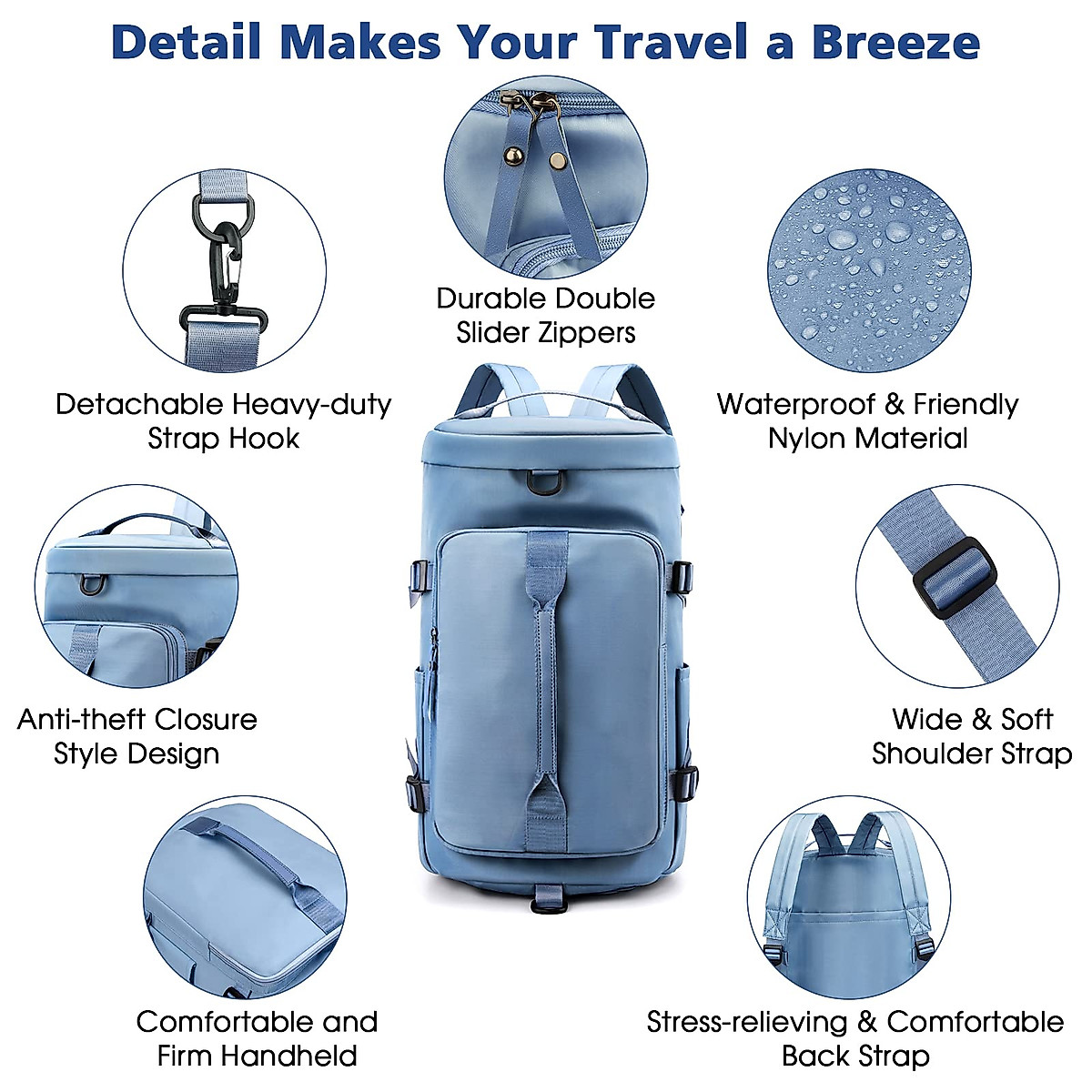 Detail Makes Your Travel a Breeze

Durable Double Slider Zippers

Detachable Heavy-duty Strap Hook

Waterproof & Friendly Nylon Material

Anti-theft Closure Style Design

Wide & Soft Shoulder Strap

Comfortable and Firm Handheld

Stress-relieving & Comfortable Back Strap