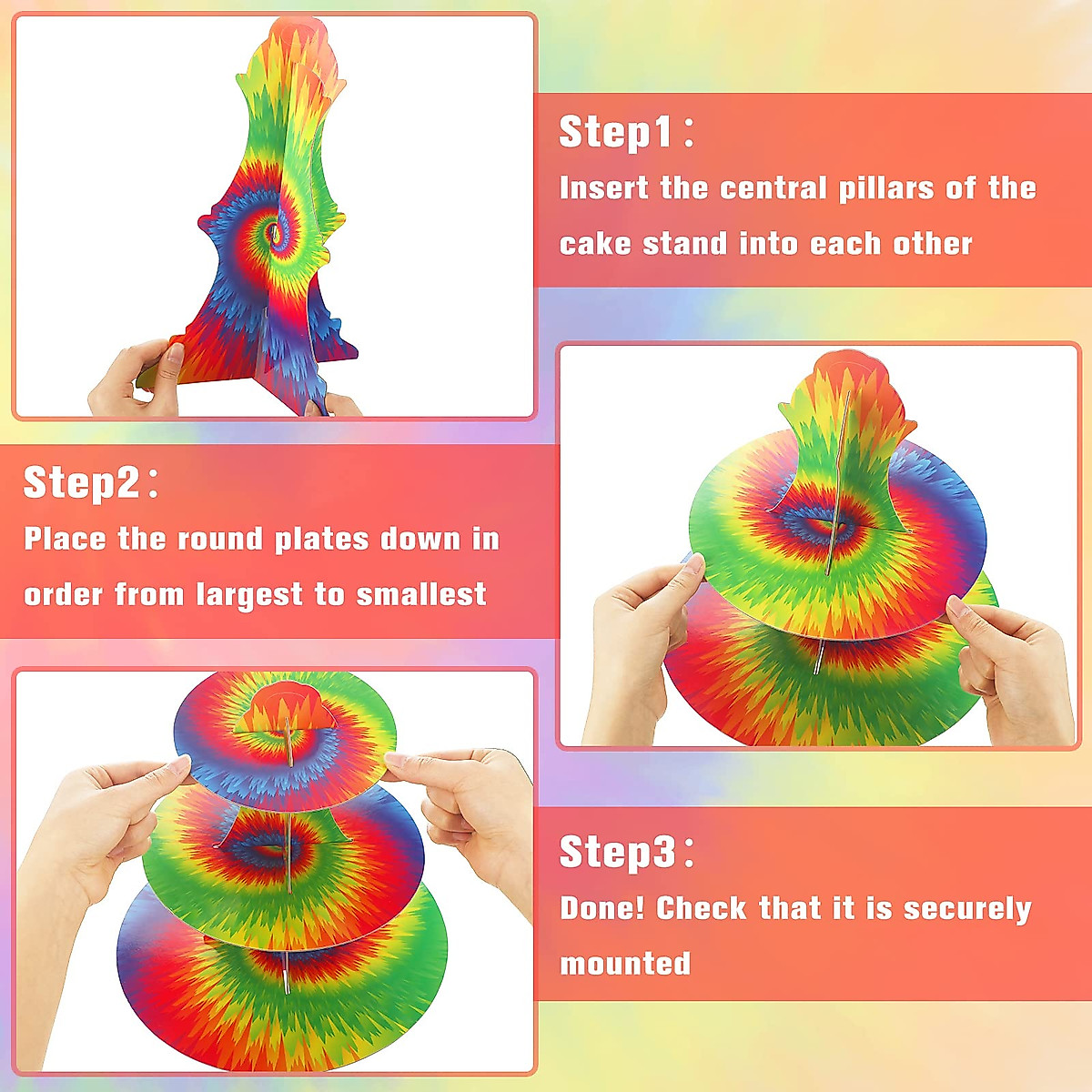 Step1：
Insert the central pillars of the cake stand into each other

Step2：
Place the round plates down in order from largest to smallest

Step3：
Done! Check that it is securely mounted