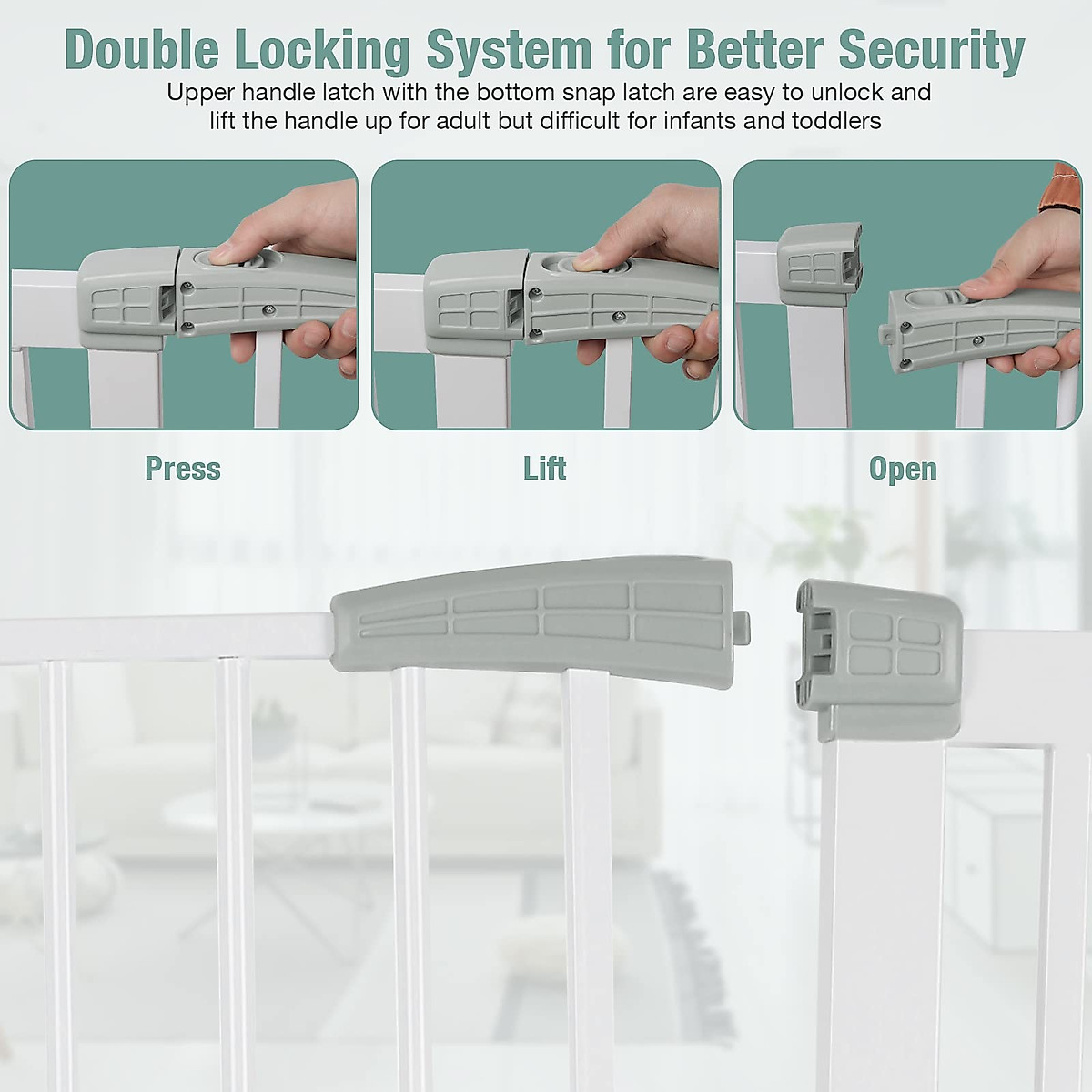 Double Locking System for Better Security

Upper handle latch with the bottom snap latch are easy to unlock and lift the handle up for adult but difficult for infants and toddlers

Press

Lift

Open