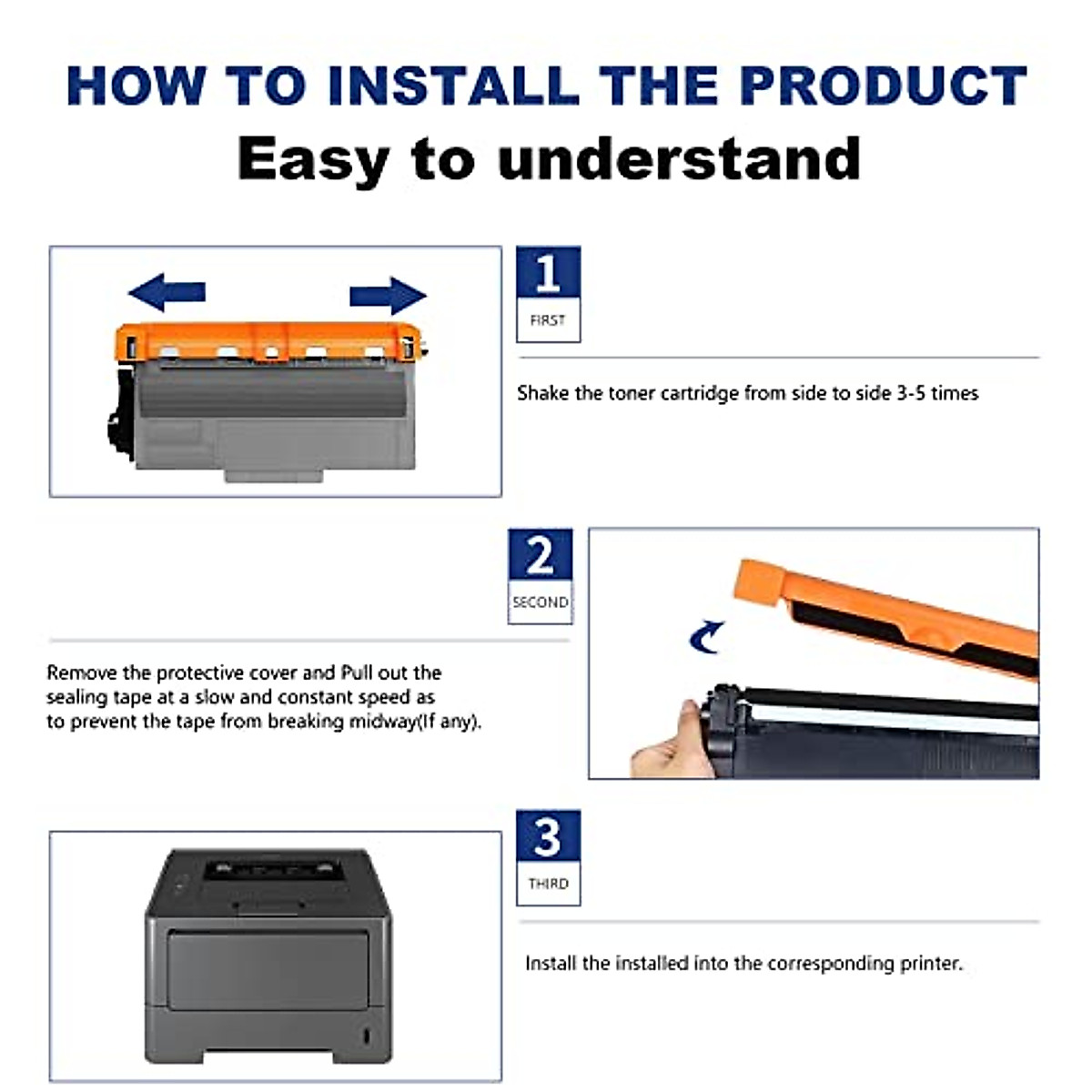 HOW TO INSTALL THE PRODUCT
Easy to understand

1
FIRST

Shake the toner cartridge from side to side 3-5 times

2
SECOND

Remove the protective cover and Pull out the sealing tape at a slow and constant speed as to prevent the tape from breaking midway(If any).

3
THIRD

Install the installed into the corresponding printer.