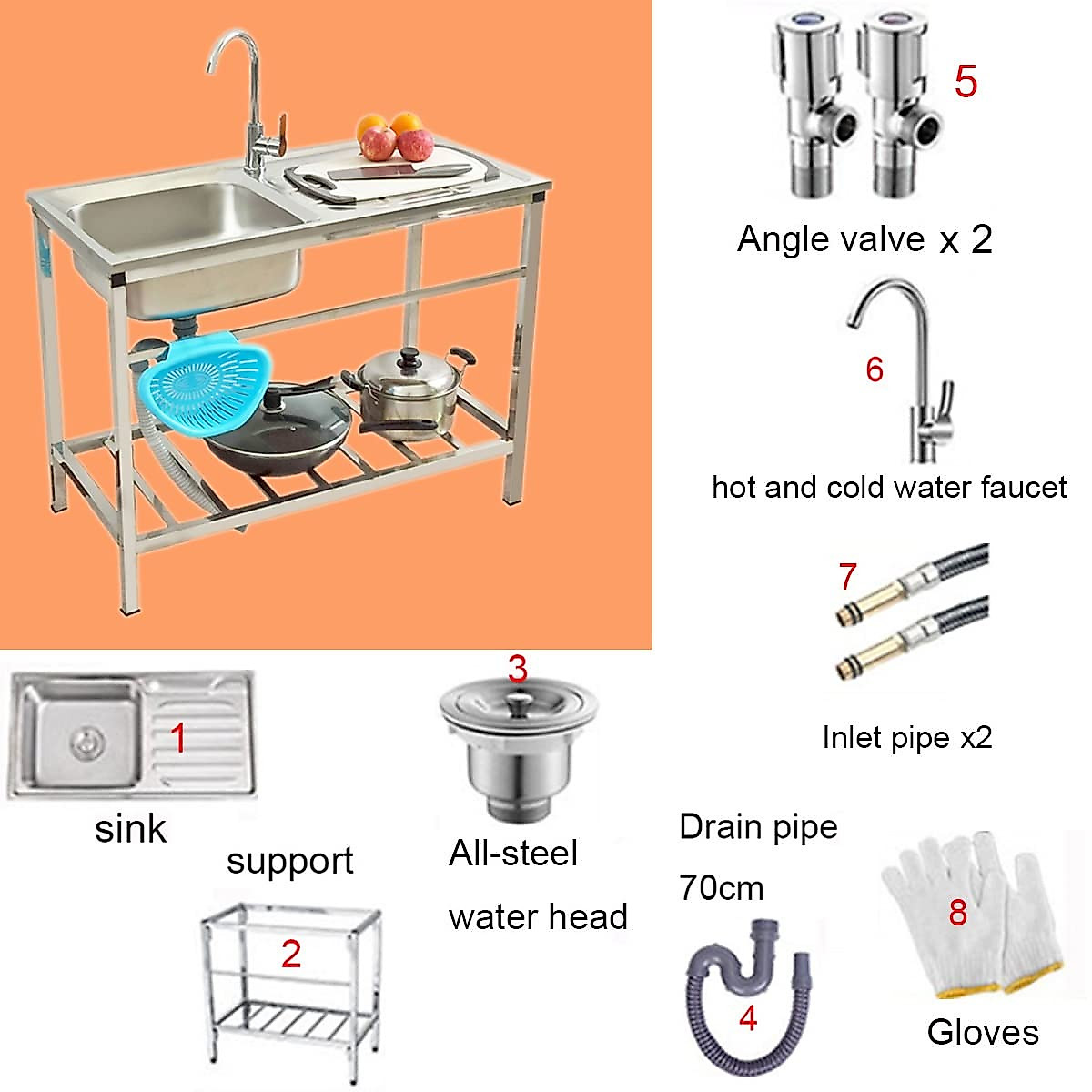 5
Angle valve x 2
6
hot and cold water faucet
7
Inlet pipe x2
1
sink
support
2
3
All-steel
water head
Drain pipe
70cm
4
8
Gloves