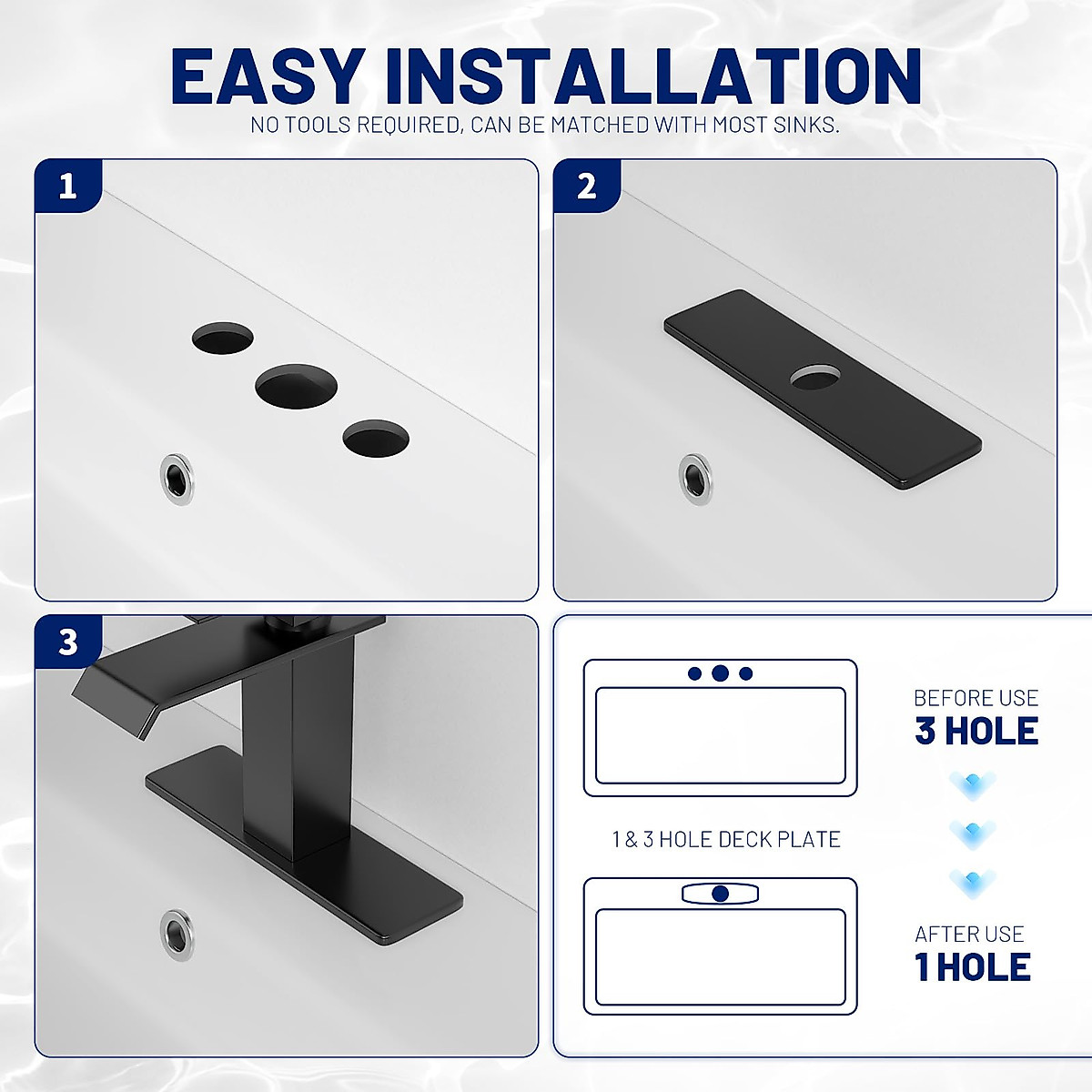 EASY INSTALLATION
NO TOOLS REQUIRED, CAN BE MATCHED WITH MOST SINKS.

1

2

3

BEFORE USE
3 HOLE

1 & 3 HOLE DECK PLATE

AFTER USE
1 HOLE