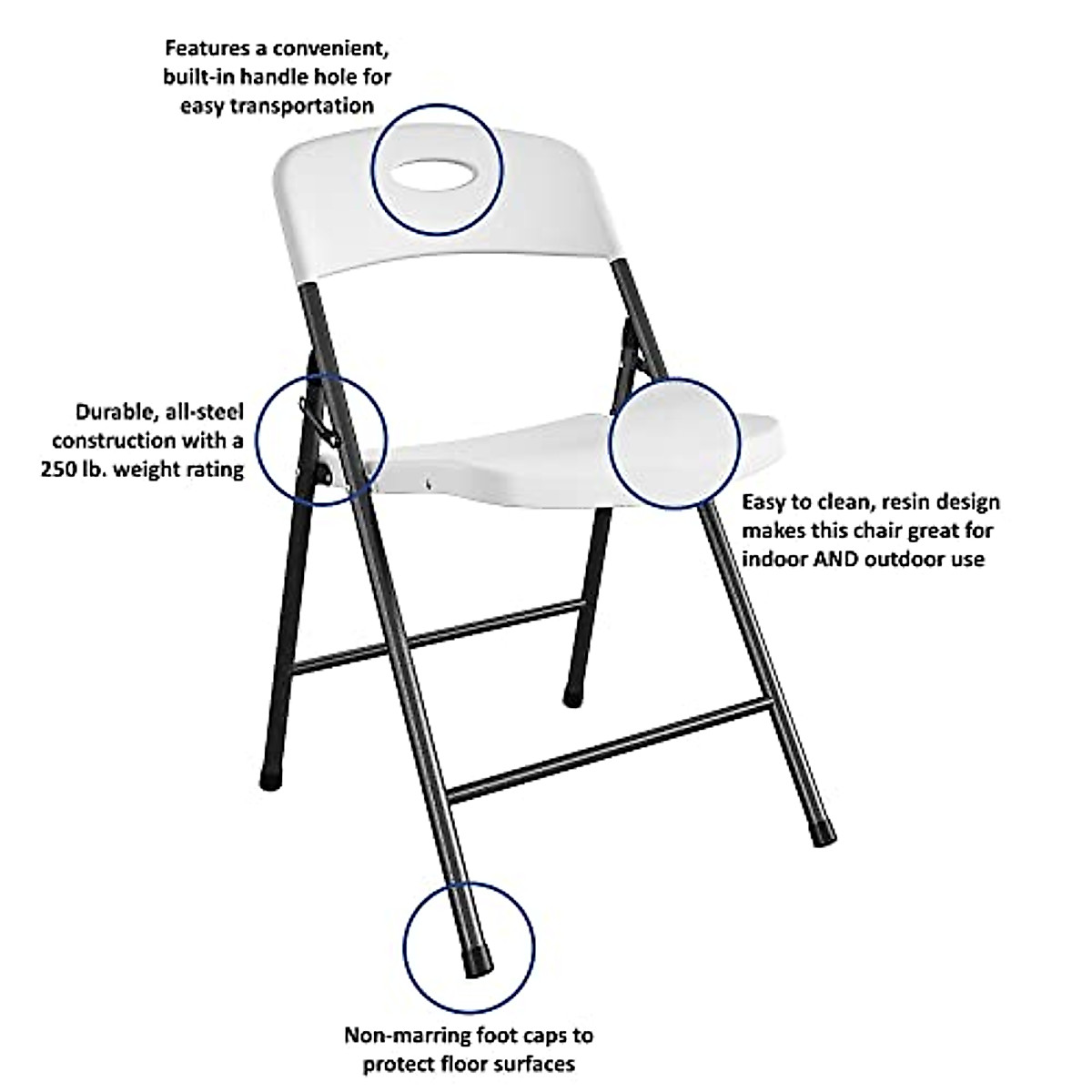 Features a convenient, built-in handle hole for easy transportation

Durable, all-steel construction with a 250 lb. weight rating

Easy to clean, resin design makes this chair great for indoor AND outdoor use

Non-marring foot caps to protect floor surfaces