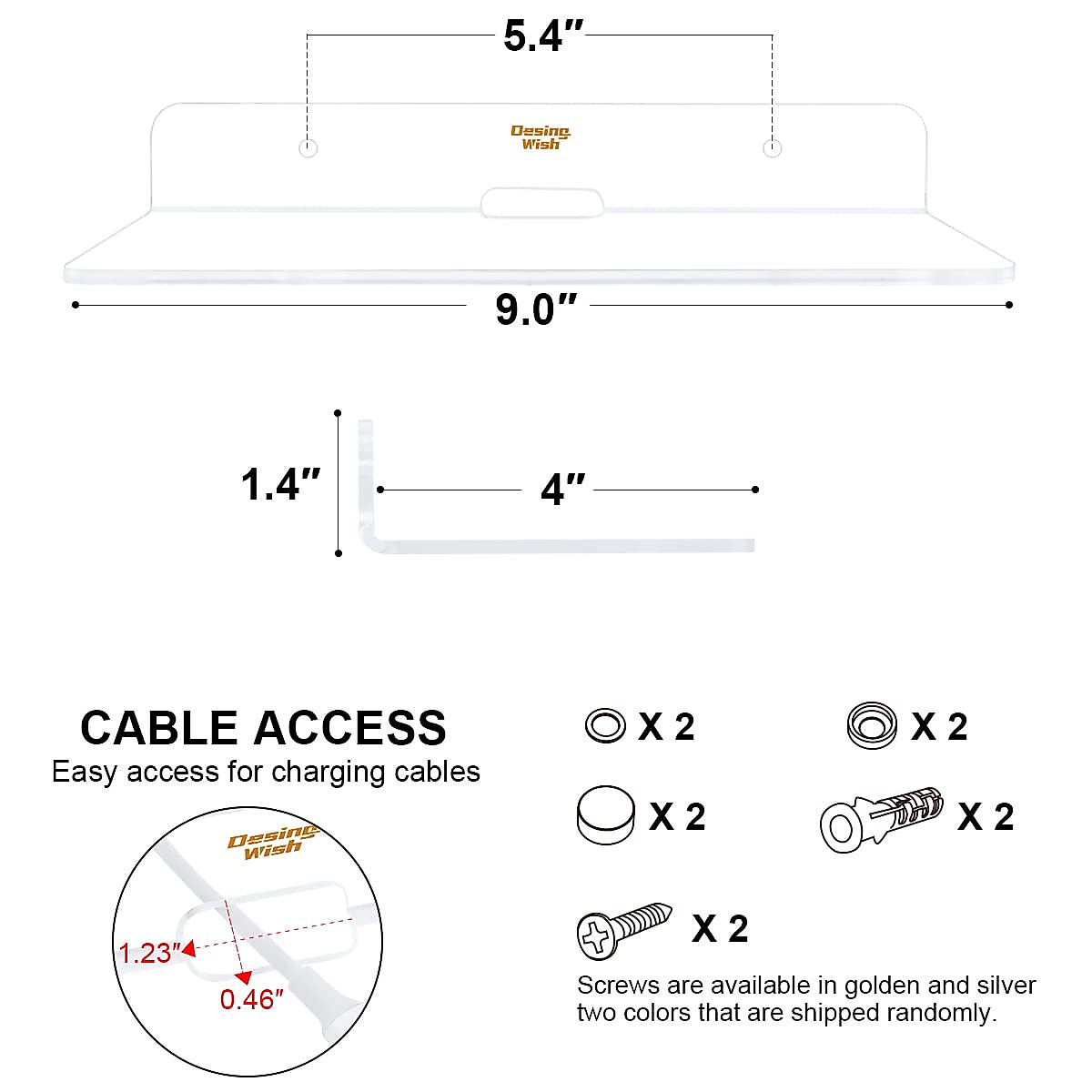 5.4″

Desing Wish

9.0″

1.4″

4″

CABLE ACCESS
Easy access for charging cables

Desing Wish

1.23″

0.46″

X 2

X 2

X 2

X 2

X 2

Screws are available in golden and silver two colors that are shipped randomly.