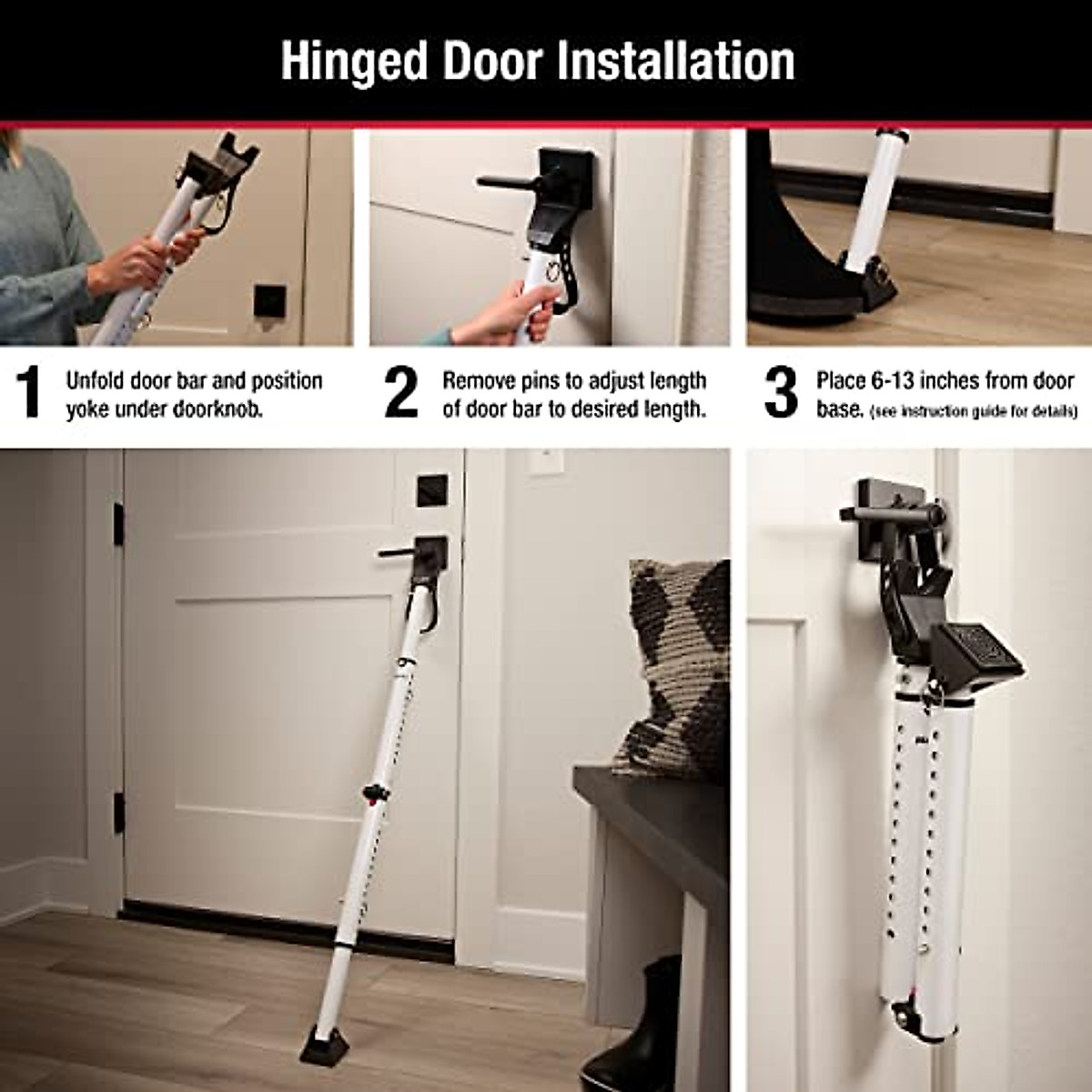 Hinged Door Installation

1 Unfold door bar and position yoke under doorknob.

2 Remove pins to adjust length of door bar to desired length.

3 Place 6-13 inches from door base. (see instruction guide for details)