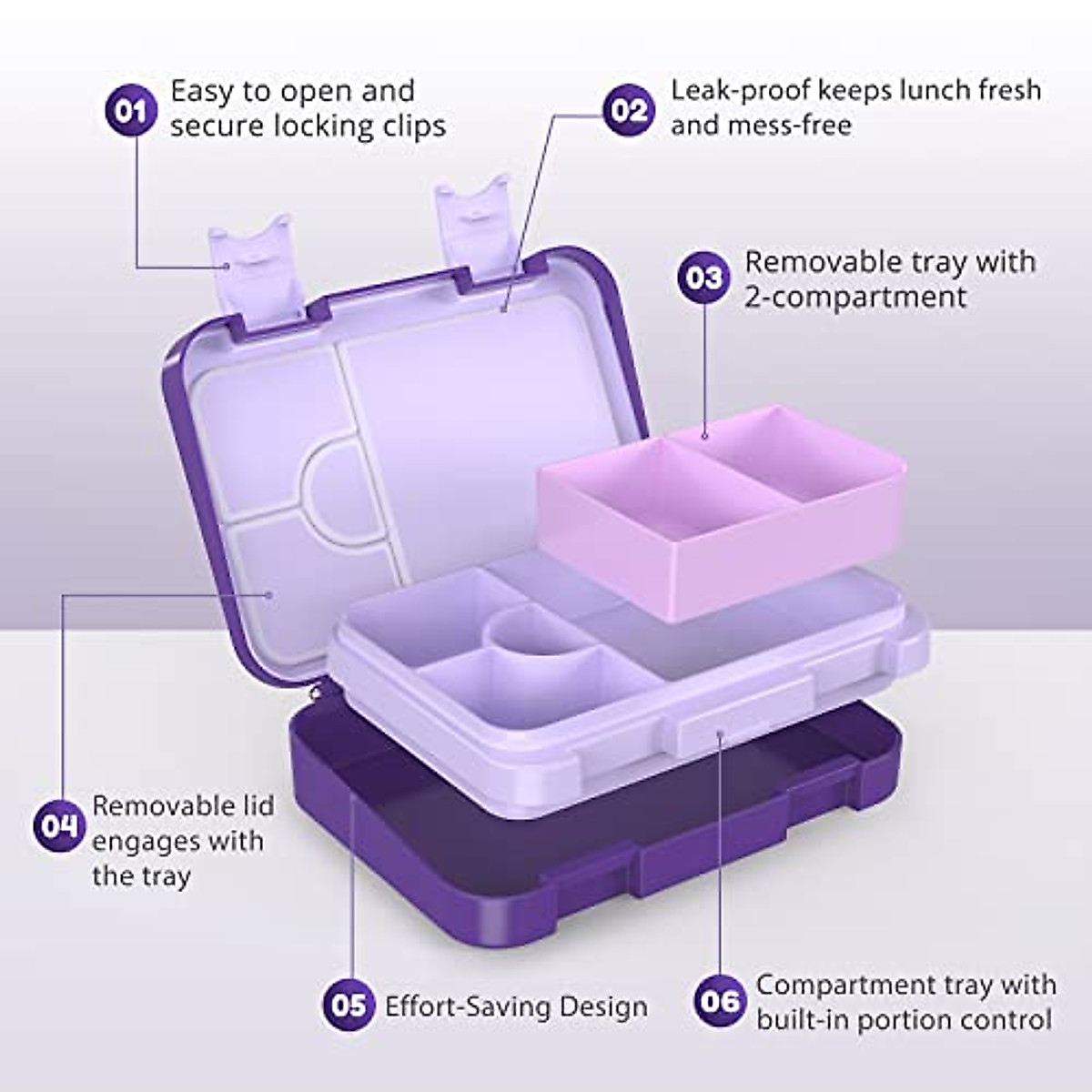 01 Easy to open and secure locking clips

02 Leak-proof keeps lunch fresh and mess-free

03 Removable tray with 2-compartment

04 Removable lid engages with the tray

05 Effort-Saving Design

06 Compartment tray with built-in portion control