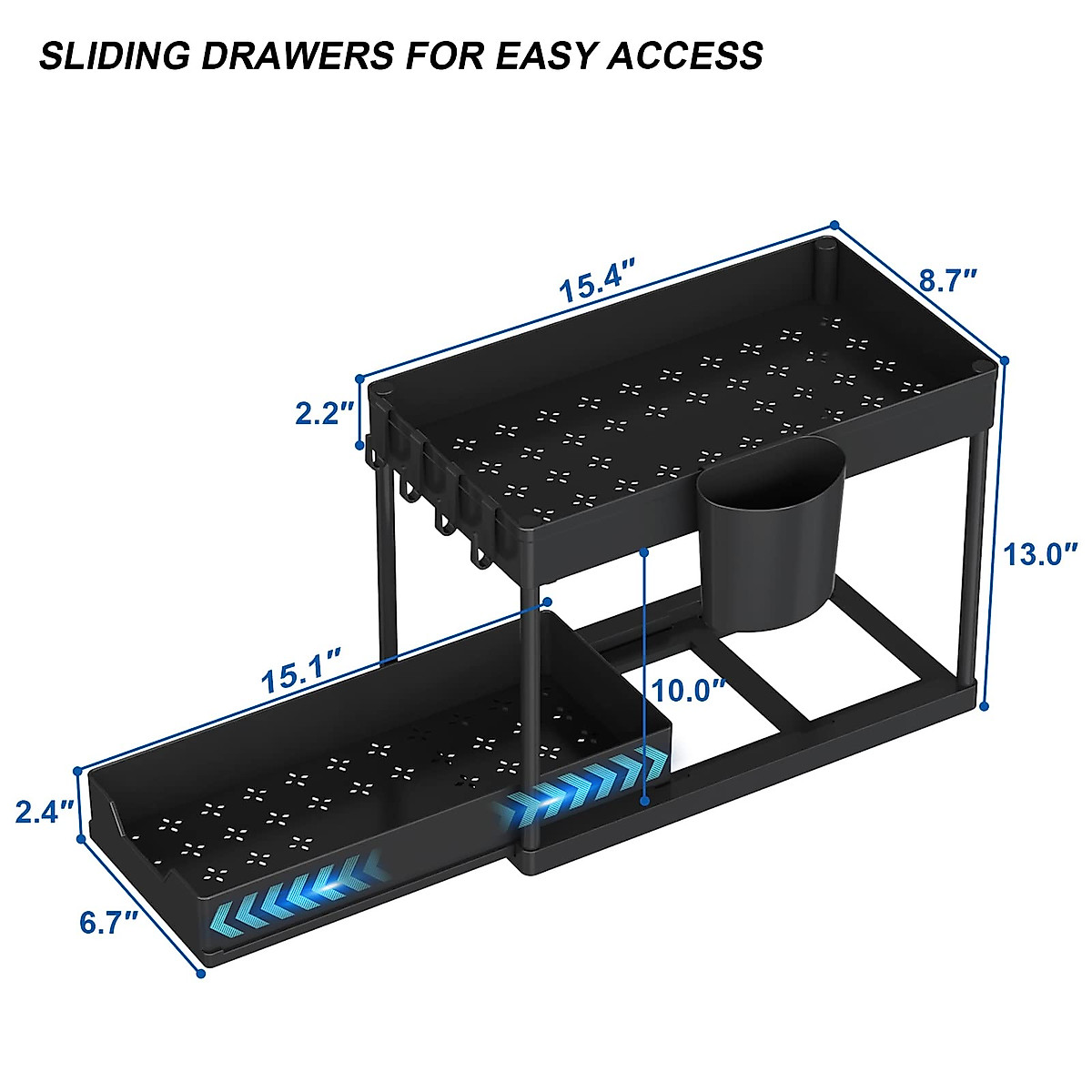 SLIDING DRAWERS FOR EASY ACCESS

15.4″

8.7″

2.2″

13.0″

15.1″

10.0″

2.4″

6.7″