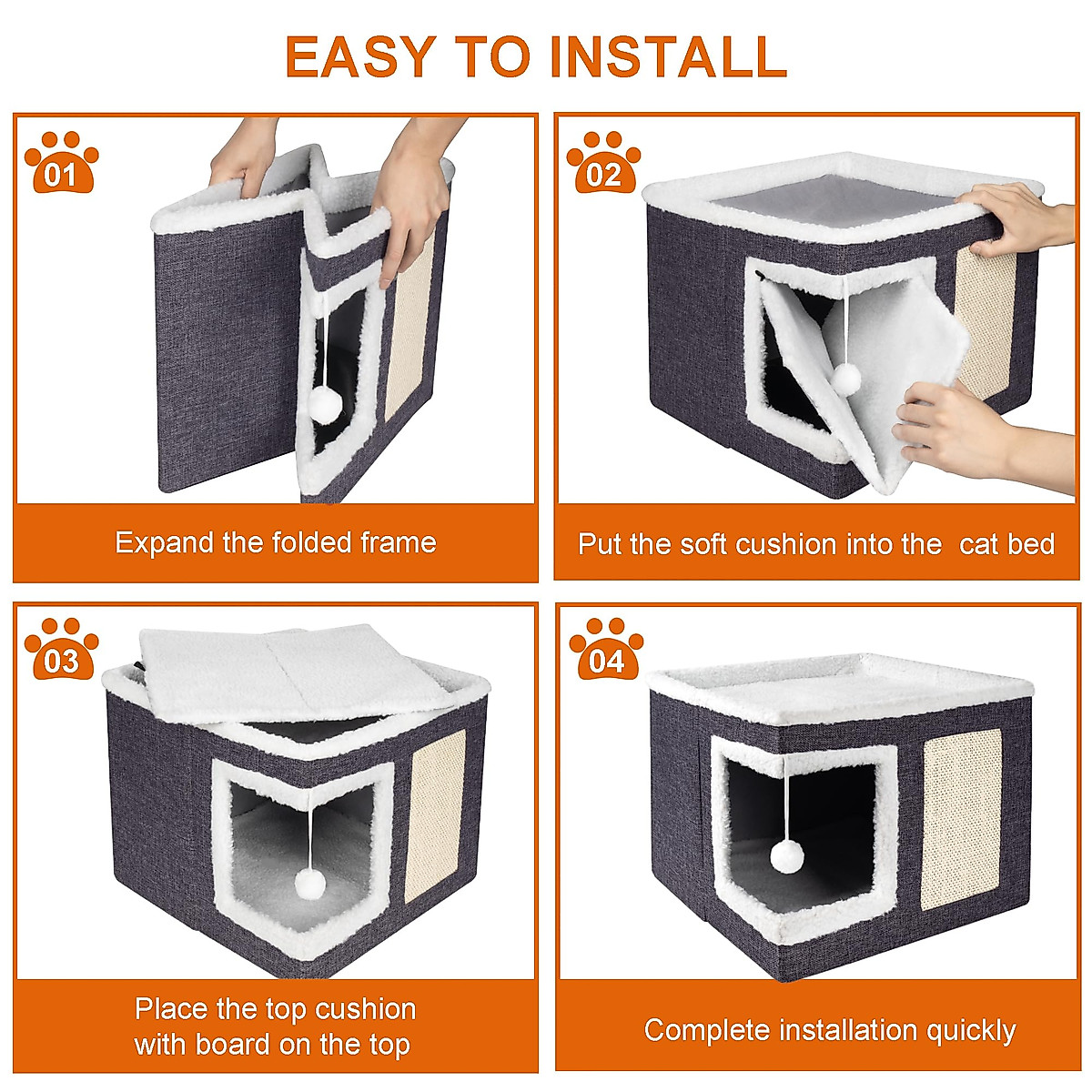 EASY TO INSTALL

01

Expand the folded frame

02

Put the soft cushion into the  cat bed

03

Place the top cushion with board on the top

04

Complete installation quickly