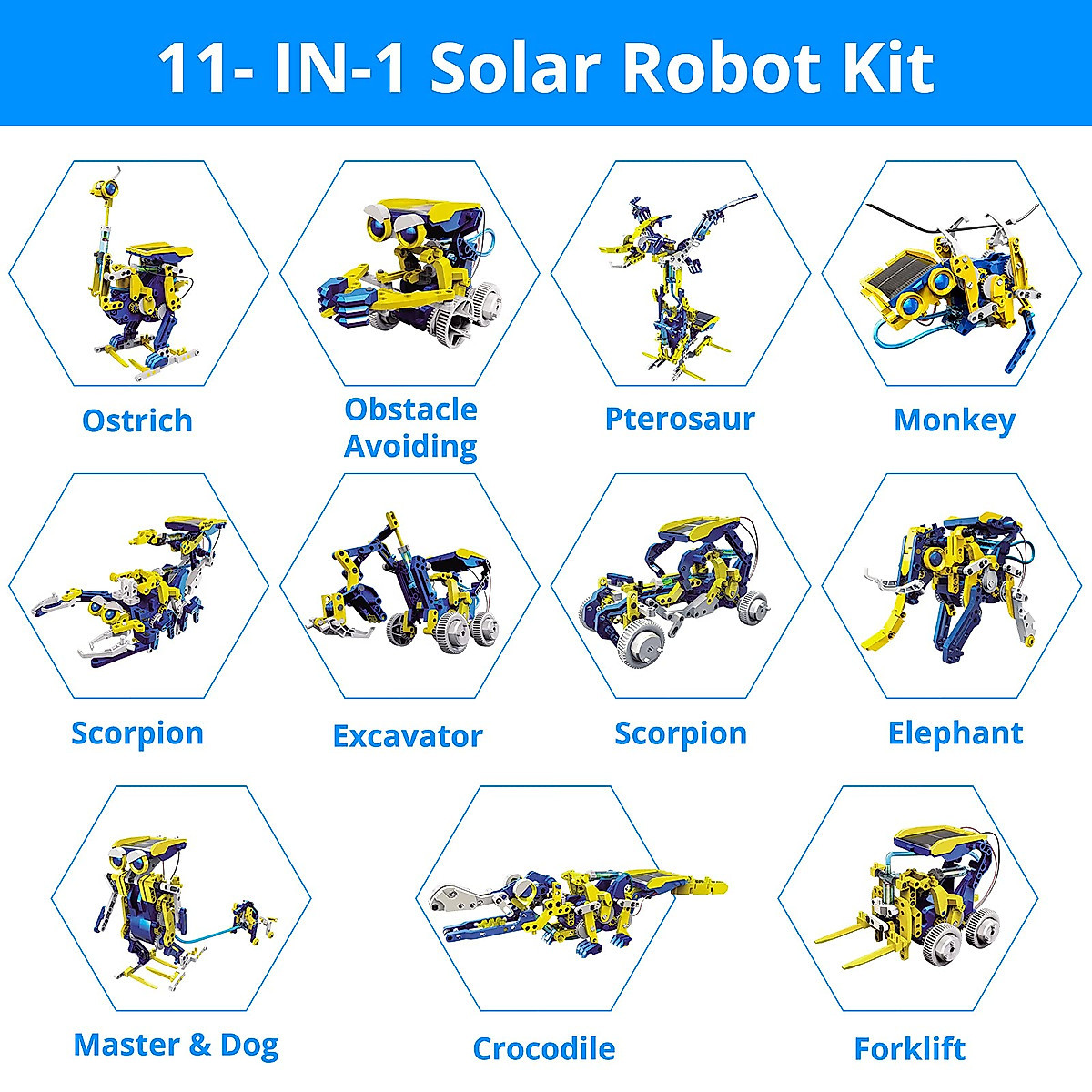 11- IN-1 Solar Robot Kit

Ostrich

Obstacle Avoiding

Pterosaur

Monkey

Scorpion

Excavator

Scorpion

Elephant

Master & Dog

Crocodile

Forklift