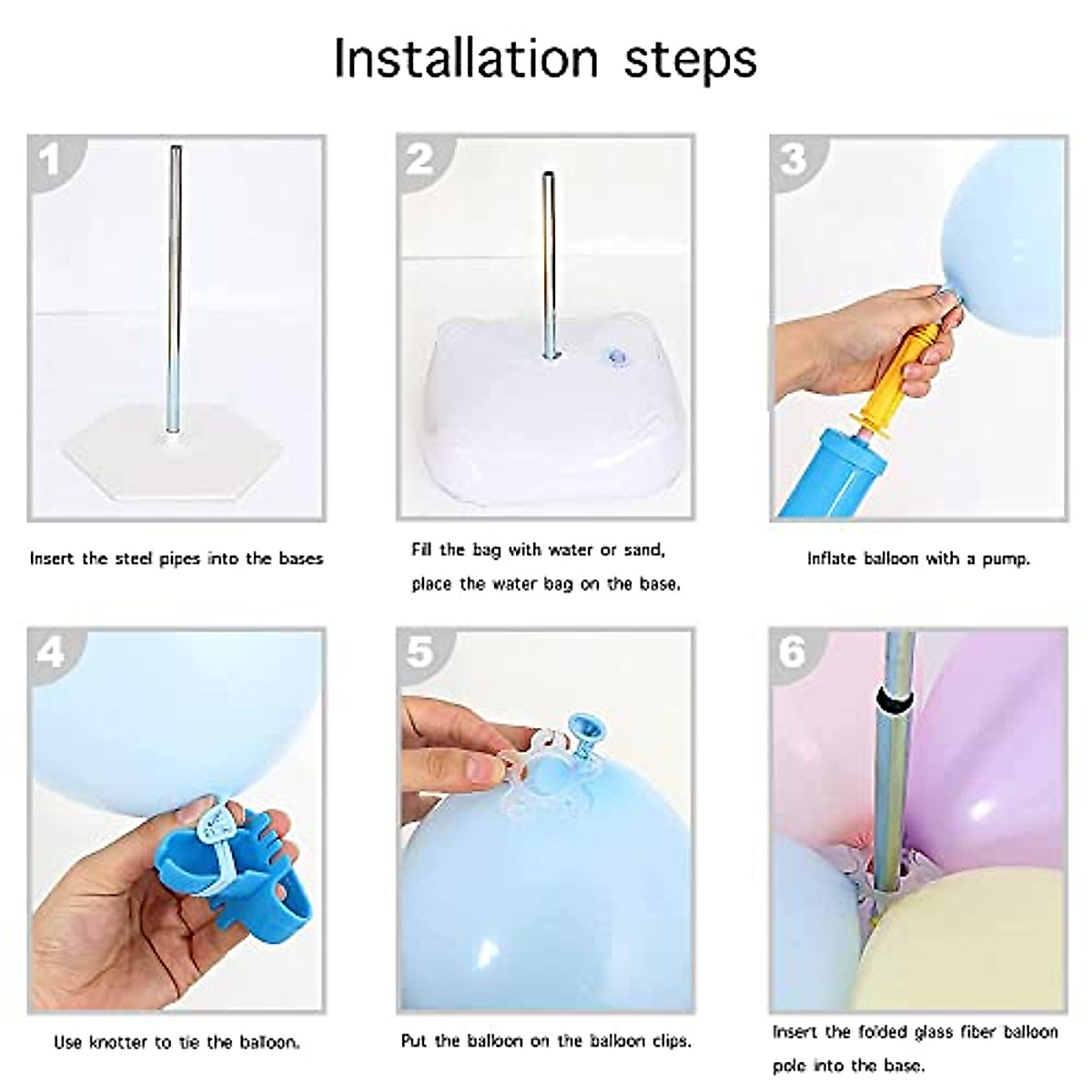 Installation steps

1

Insert the steel pipes into the bases

2

Fill the bag with water or sand, place the water bag on the base.

3

Inflate balloon with a pump.

4

Use knotter to tie the balloon.

5

Put the balloon on the balloon clips.

6

Insert the folded glass fiber balloon pole into the base.