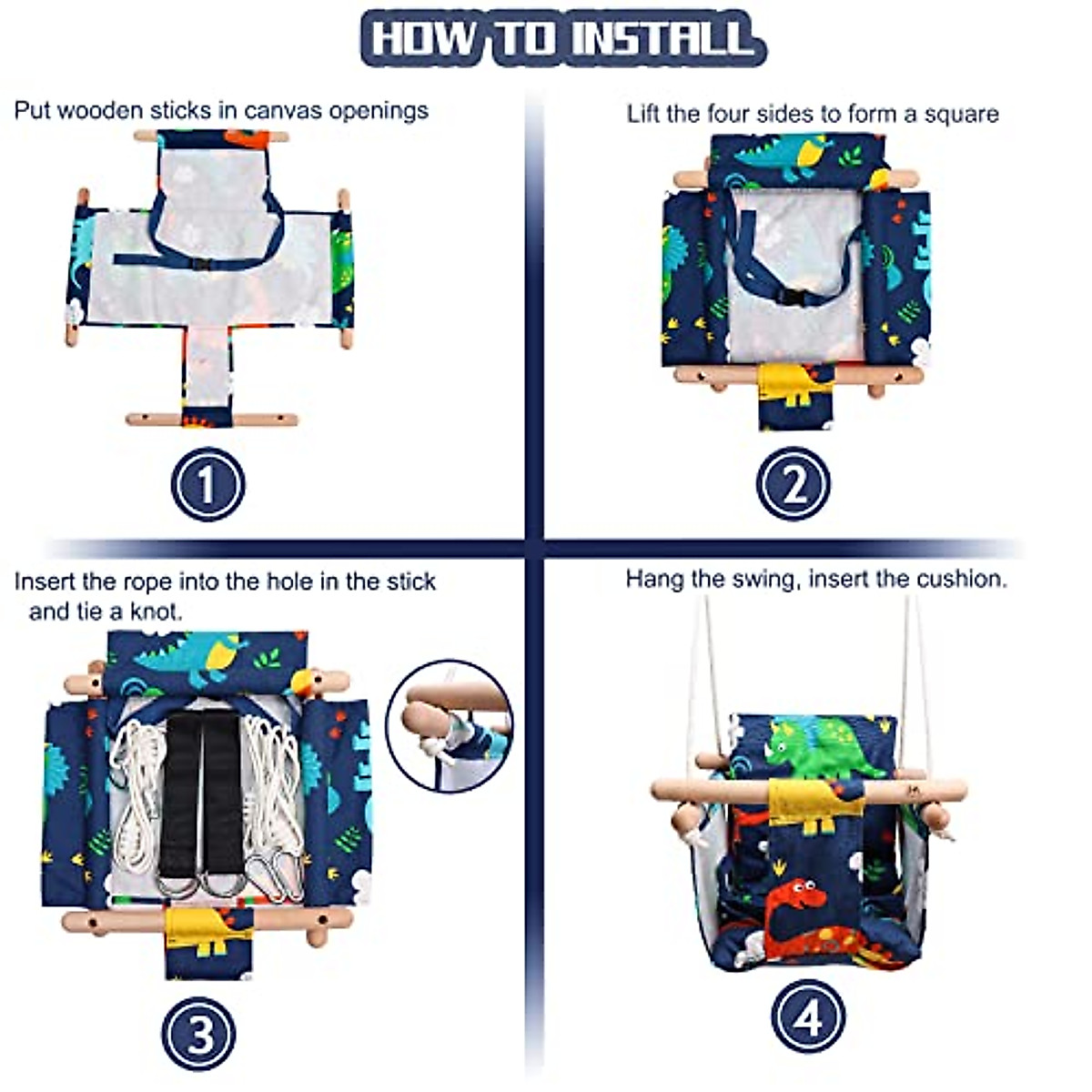 HOW TO INSTALL

Put wooden sticks in canvas openings

1

Lift the four sides to form a square

2

Insert the rope into the hole in the stick and tie a knot.

3

Hang the swing, insert the cushion.

4