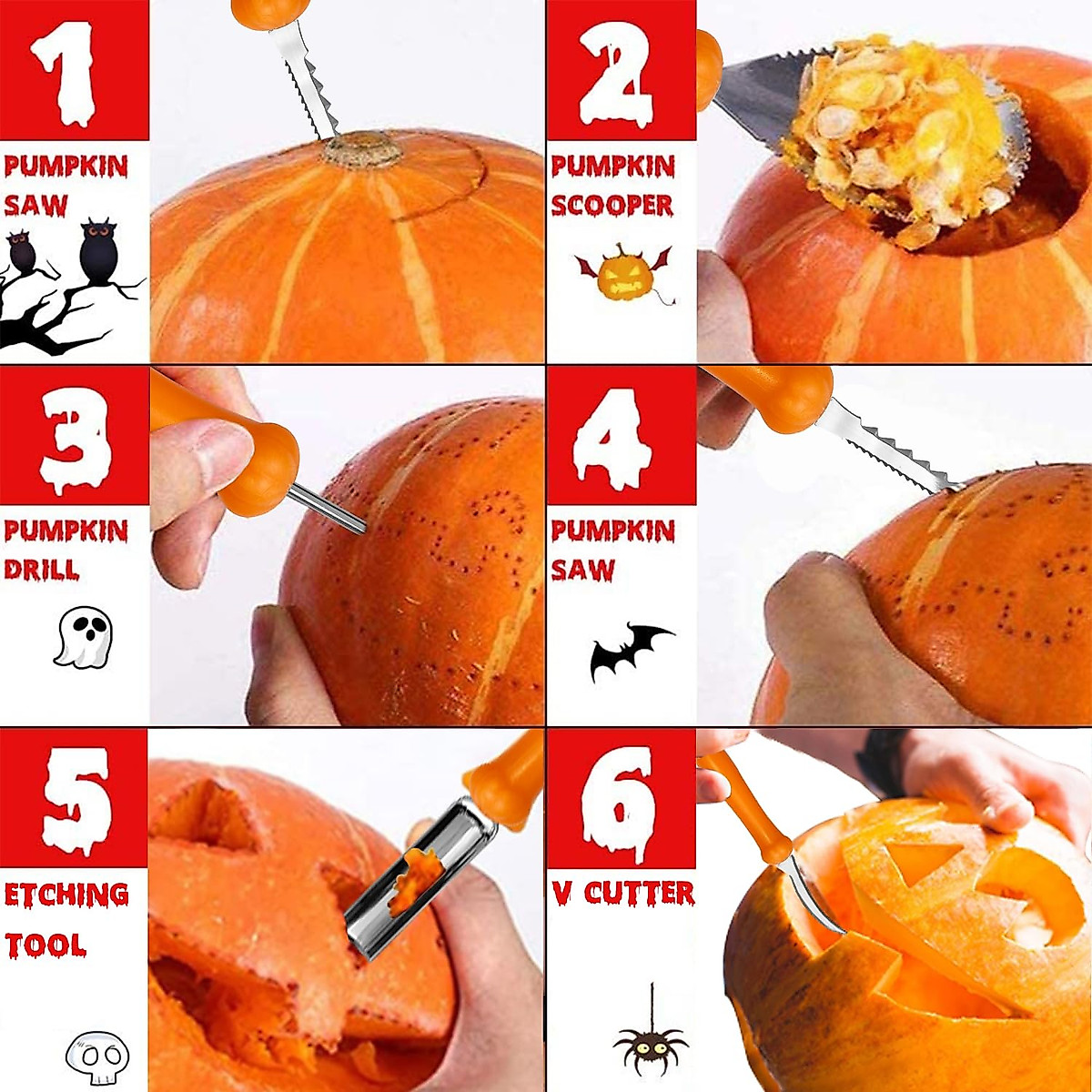 1
PUMPKIN SAW

2
PUMPKIN SCOOPER

3
PUMPKIN DRILL

4
PUMPKIN SAW

5
ETCHING TOOL

6
V CUTTER