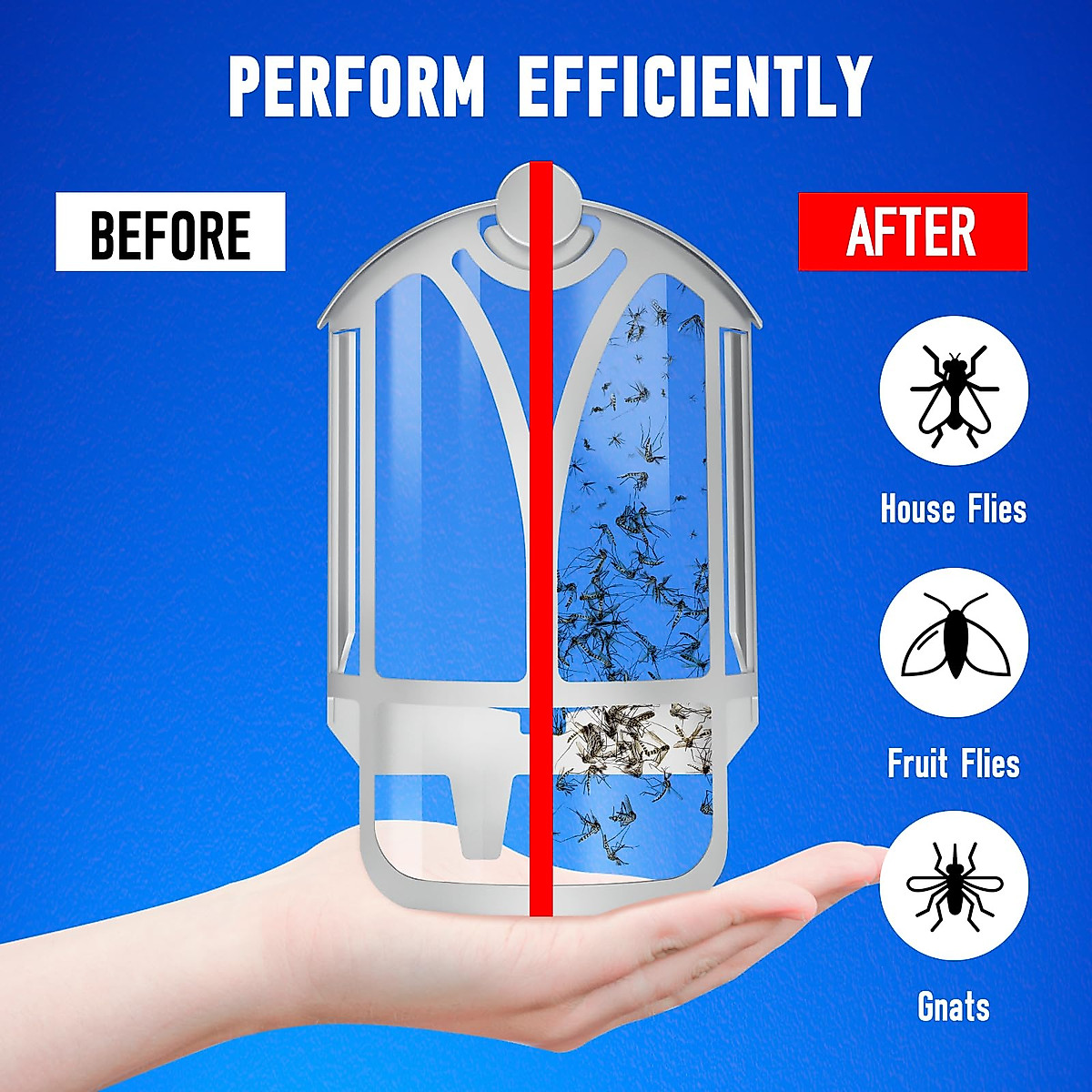 PERFORM EFFICIENTLY

BEFORE

AFTER

House Flies

Fruit Flies

Gnats