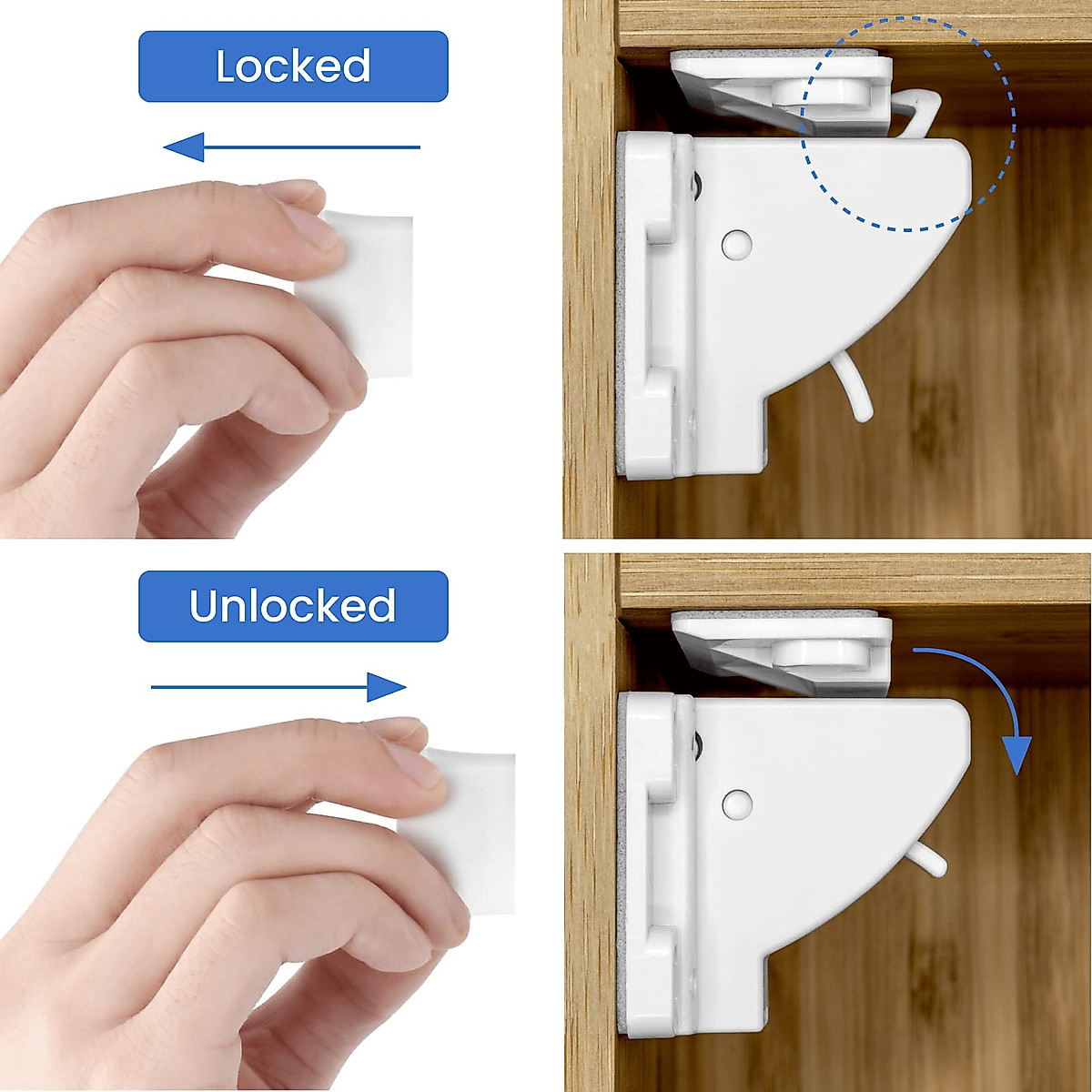 Locked

Unlocked