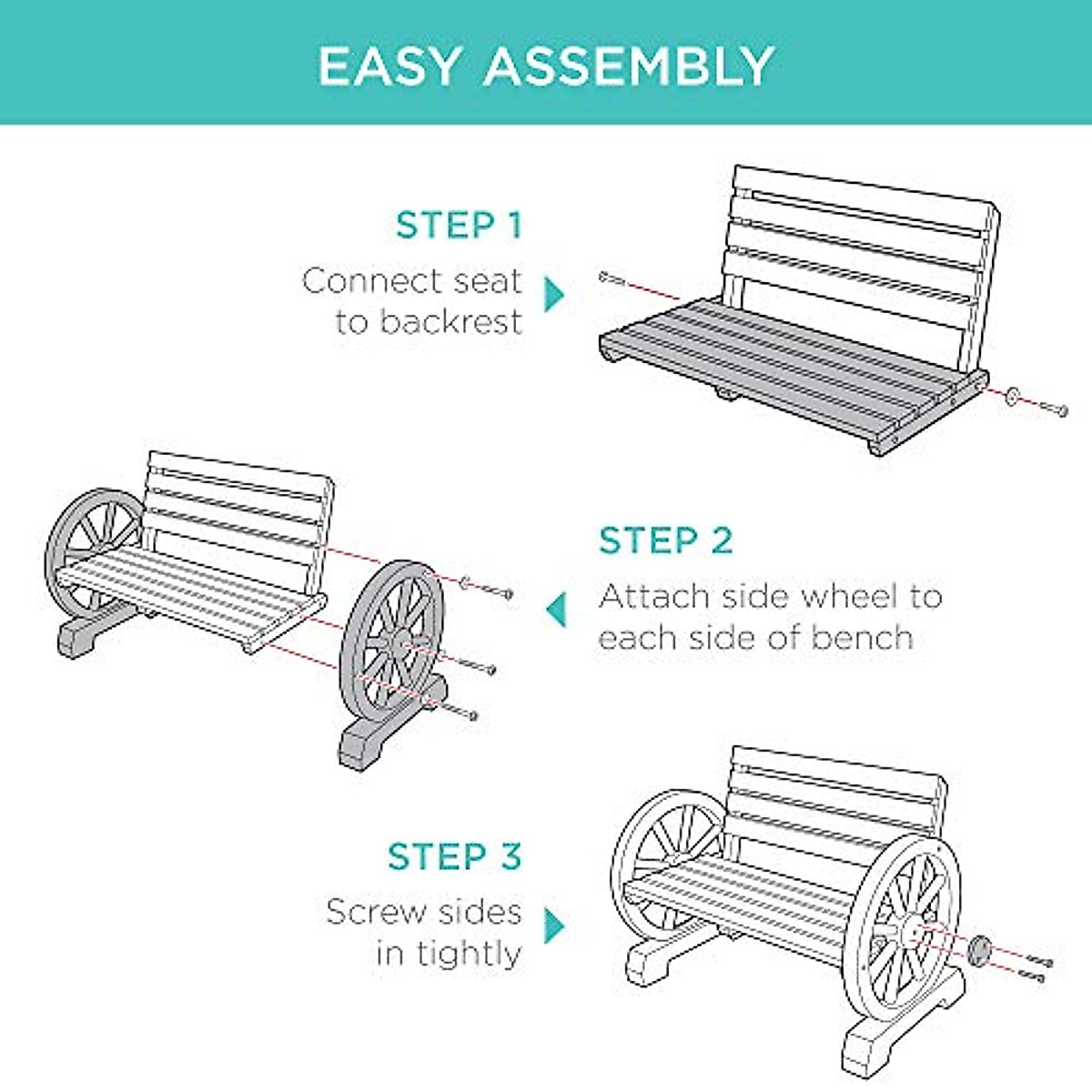 EASY ASSEMBLY

STEP 1

Connect seat to backrest

STEP 2

Attach side wheel to each side of bench

STEP 3

Screw sides in tightly