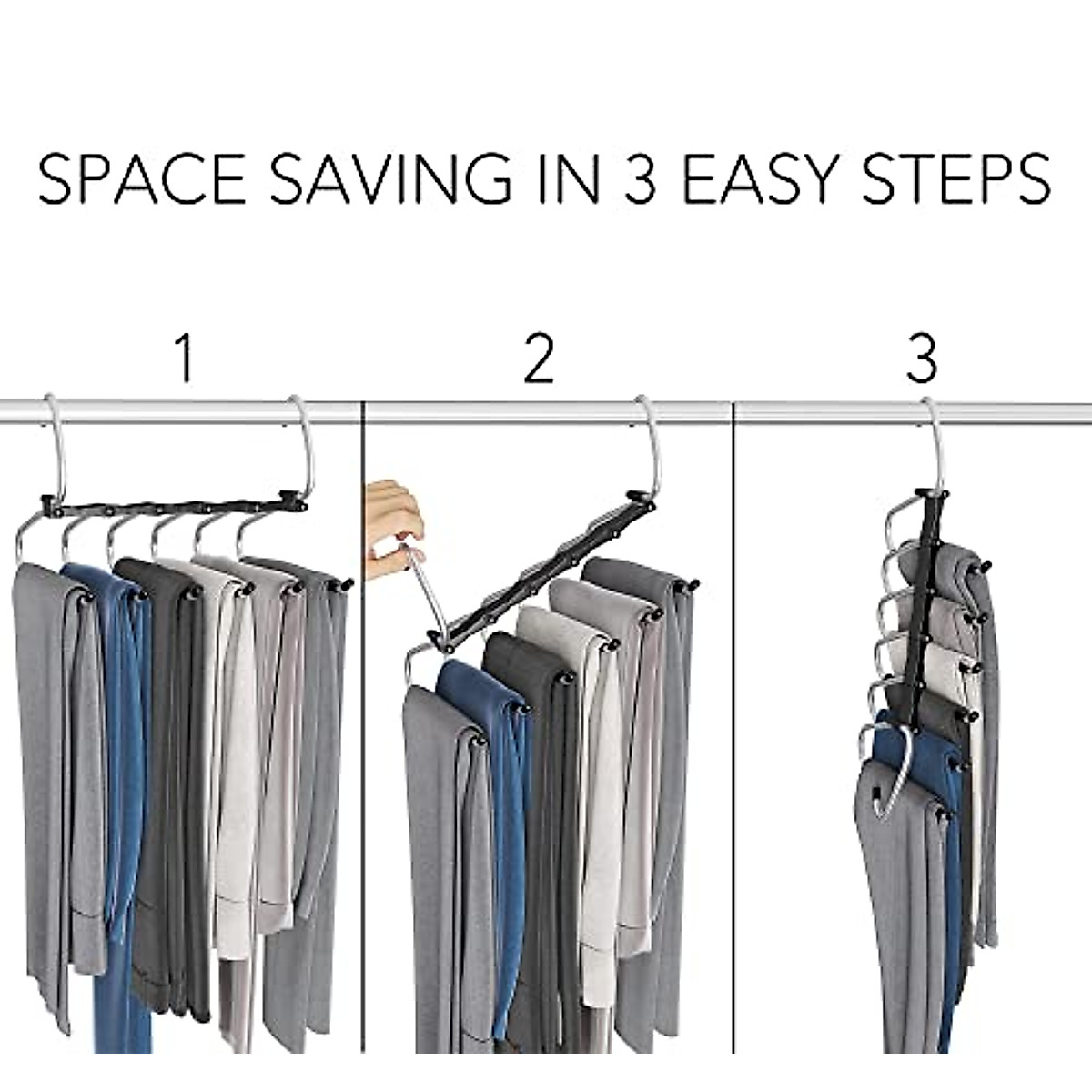 SPACE SAVING IN 3 EASY STEPS

1

2

3