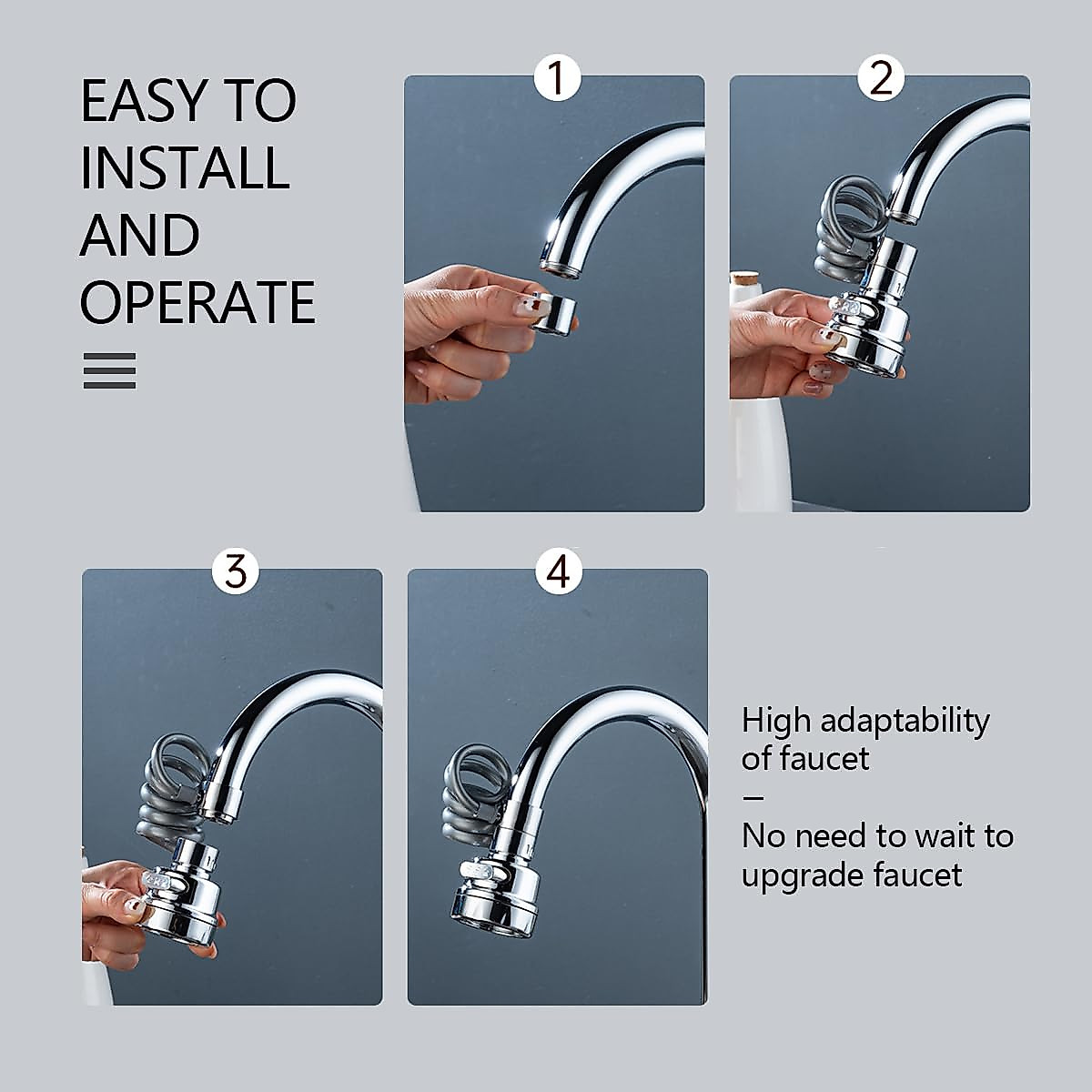 EASY TO INSTALL AND OPERATE

1

2

3

4

High adaptability of faucet

—

No need to wait to upgrade faucet