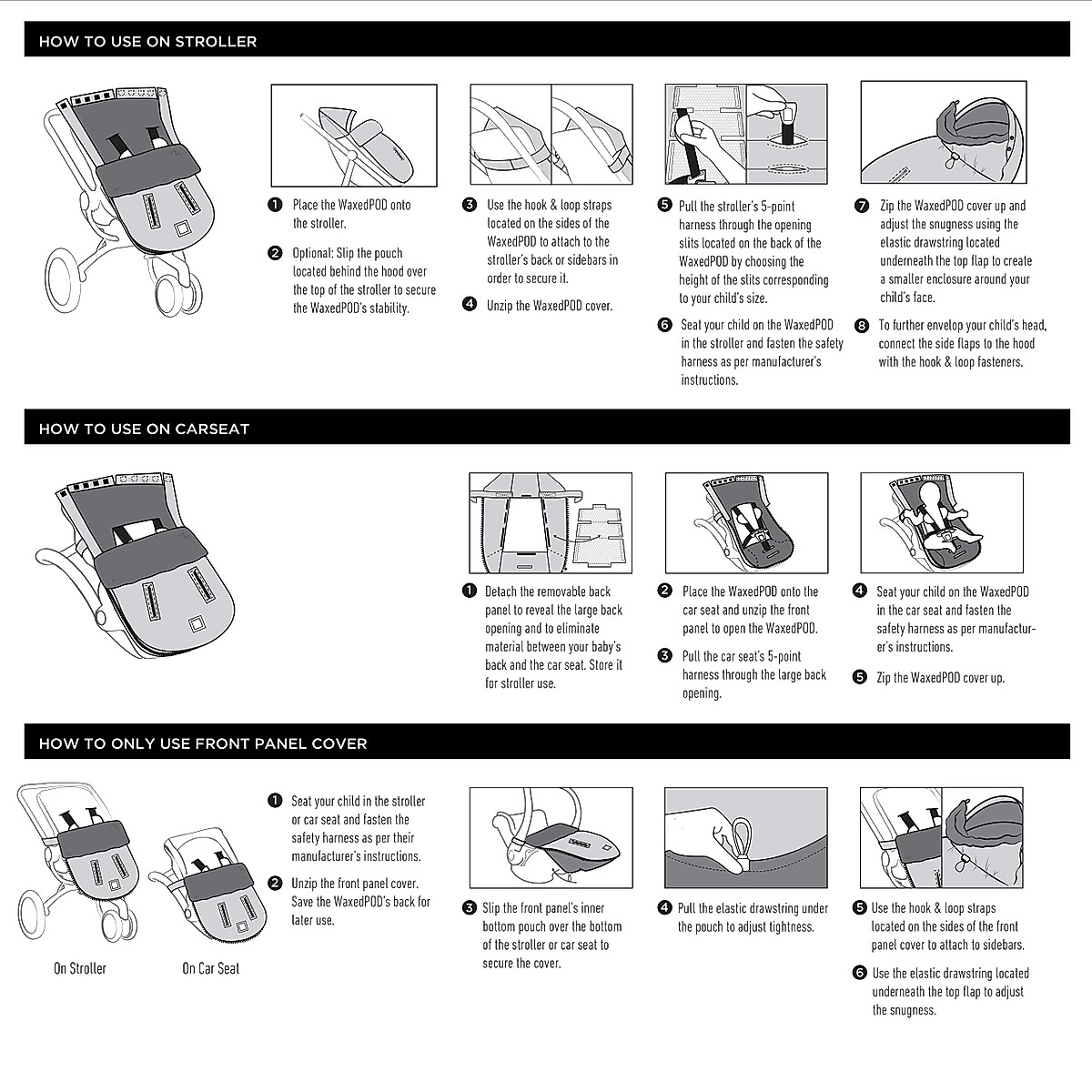 HOW TO USE ON STROLLER

1 Place the WaxedPOD onto the stroller.

2 Optional: Slip the pouch located behind the hood over the top of the stroller to secure the WaxedPOD's stability.

3 Use the hook & loop straps located on the sides of the WaxedPOD to attach to the stroller's back or sidebars in order to secure it.

4 Unzip the WaxedPOD cover.

5 Pull the stroller's 5-point harness through the opening slits located on the back of the WaxedPOD by choosing the height of the slits corresponding to your child's size.

6 Seat your child on the WaxedPOD in the stroller and fasten the safety harness as per manufacturer's instructions.

7 Zip the WaxedPOD cover up and adjust the snugness using the elastic drawstring located underneath the top flap to create a smaller enclosure around your child's face.

8 To further envelop your child's head, connect the side flaps to the hood with the hook & loop fasteners.

HOW TO USE ON CARSEAT

1 Detach the removable back panel to reveal the large back opening and to eliminate material between your baby's back and the car seat. Store it for stroller use.

2 Place the WaxedPOD onto the car seat and unzip the front panel to open the WaxedPOD.

3 Pull the car seat's 5-point harness through the large back opening.

4 Seat your child on the WaxedPOD in the car seat and fasten the safety harness as per manufacturer's instructions.

5 Zip the WaxedPOD cover up.

HOW TO ONLY USE FRONT PANEL COVER

On Stroller

On Car Seat

1 Seat your child in the stroller or car seat and fasten the safety harness as per their manufacturer's instructions.

2 Unzip the front panel cover. Save the WaxedPOD's back for later use.

3 Slip the front panel's inner bottom pouch over the bottom of the stroller or car seat to secure the cover.

4 Pull the elastic drawstring under the pouch to adjust tightness.

5 Use the hook & loop straps located on the sides of the front panel cover to attach to sidebars.

6 Use the elastic drawstring located underneath the top flap to adjust the snugness.