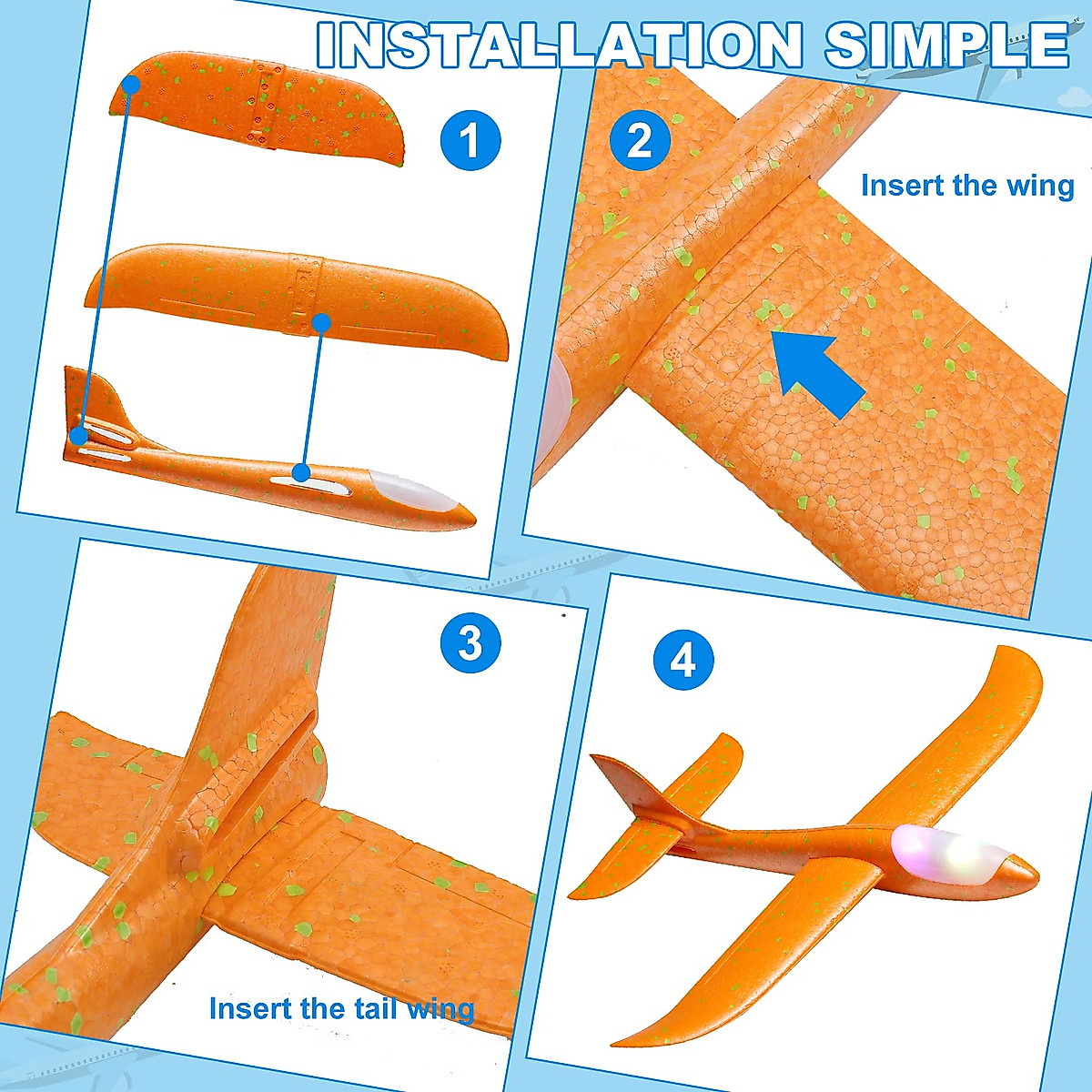 INSTALLATION SIMPLE

1

2

Insert the wing

3

Insert the tail wing

4