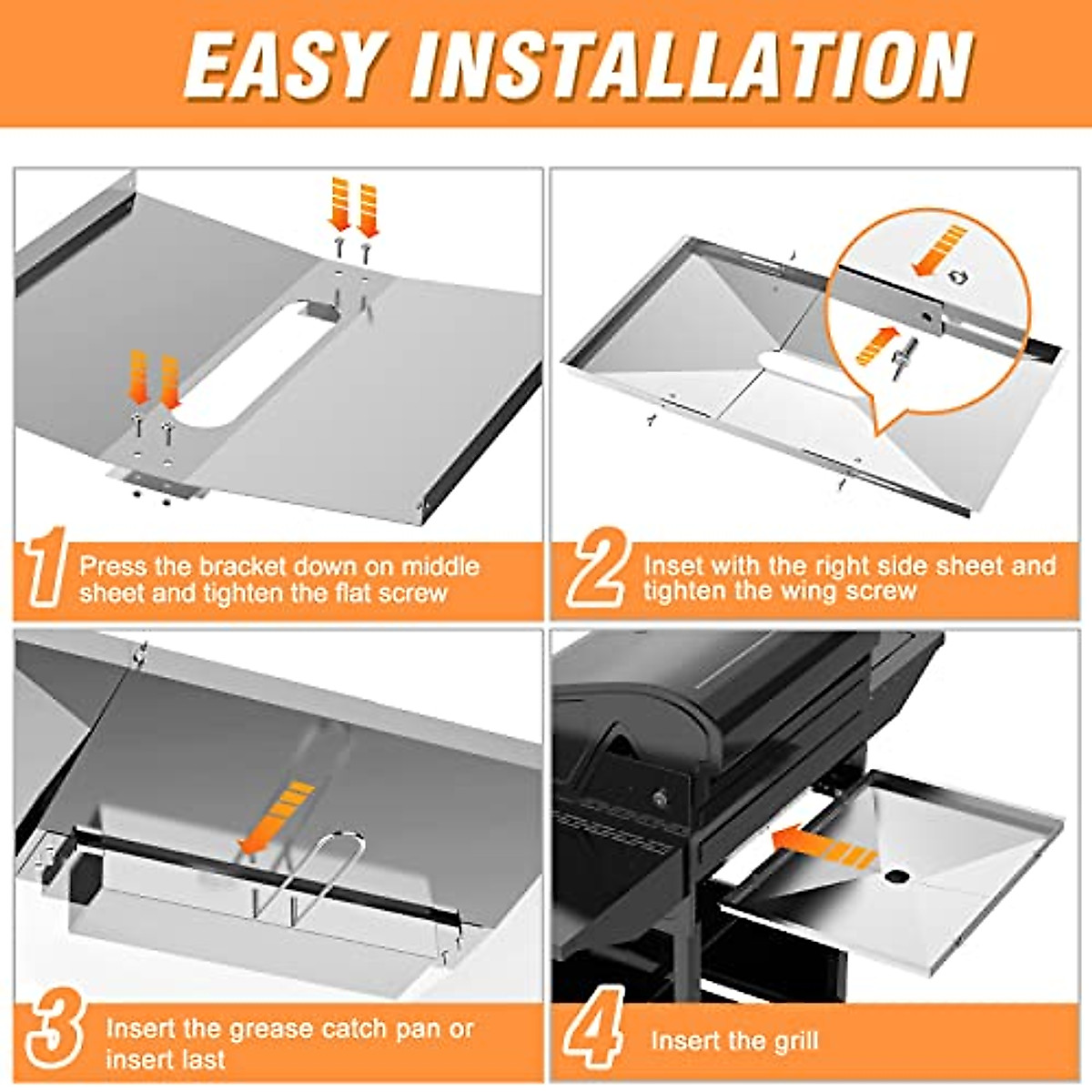 EASY INSTALLATION

1 Press the bracket down on middle sheet and tighten the flat screw

2 Inset with the right side sheet and tighten the wing screw

3 Insert the grease catch pan or insert last

4 Insert the grill