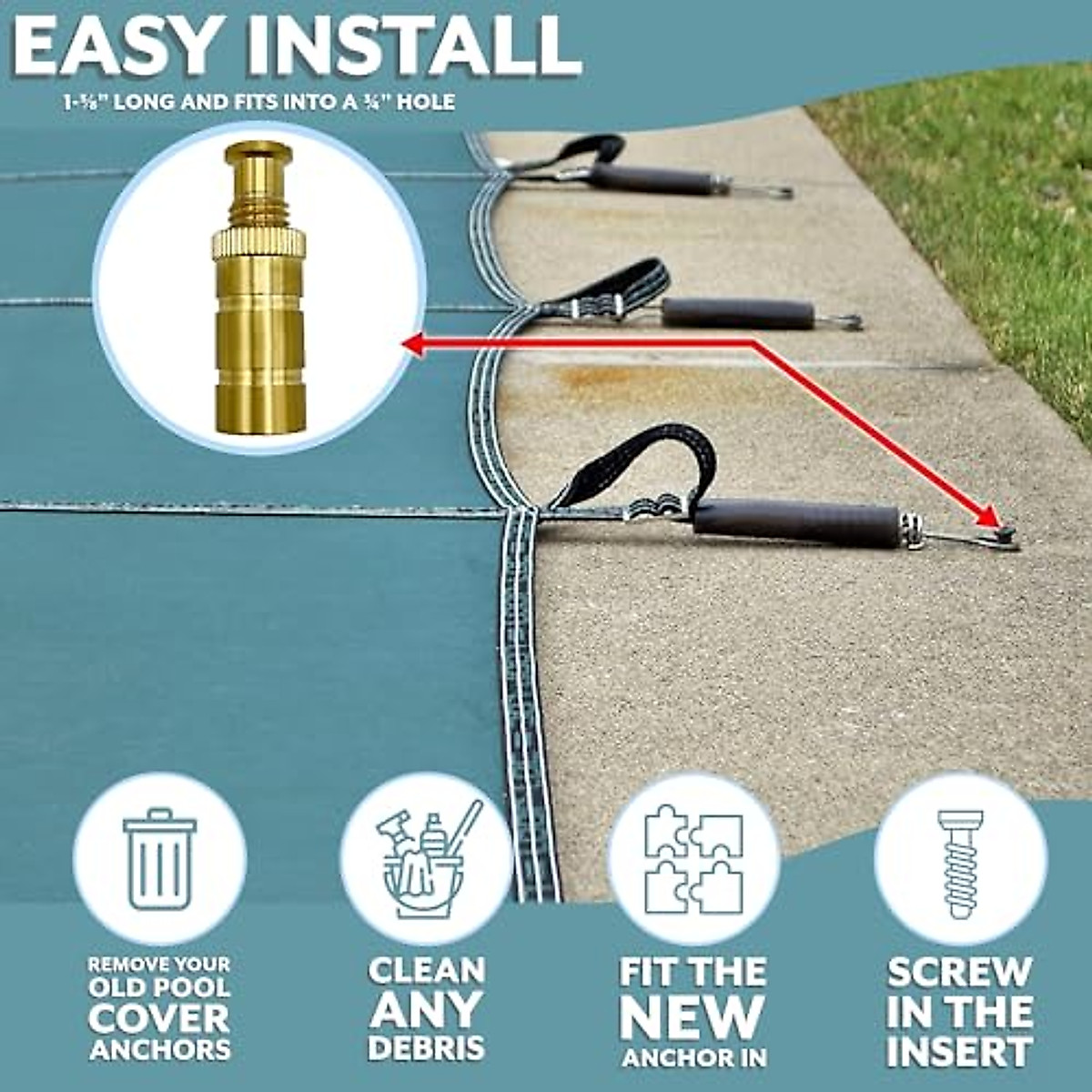 EASY INSTALL

1-⅝" LONG AND FITS INTO A ¾" HOLE

REMOVE YOUR OLD POOL COVER ANCHORS

CLEAN ANY DEBRIS

FIT THE NEW ANCHOR IN

SCREW IN THE INSERT