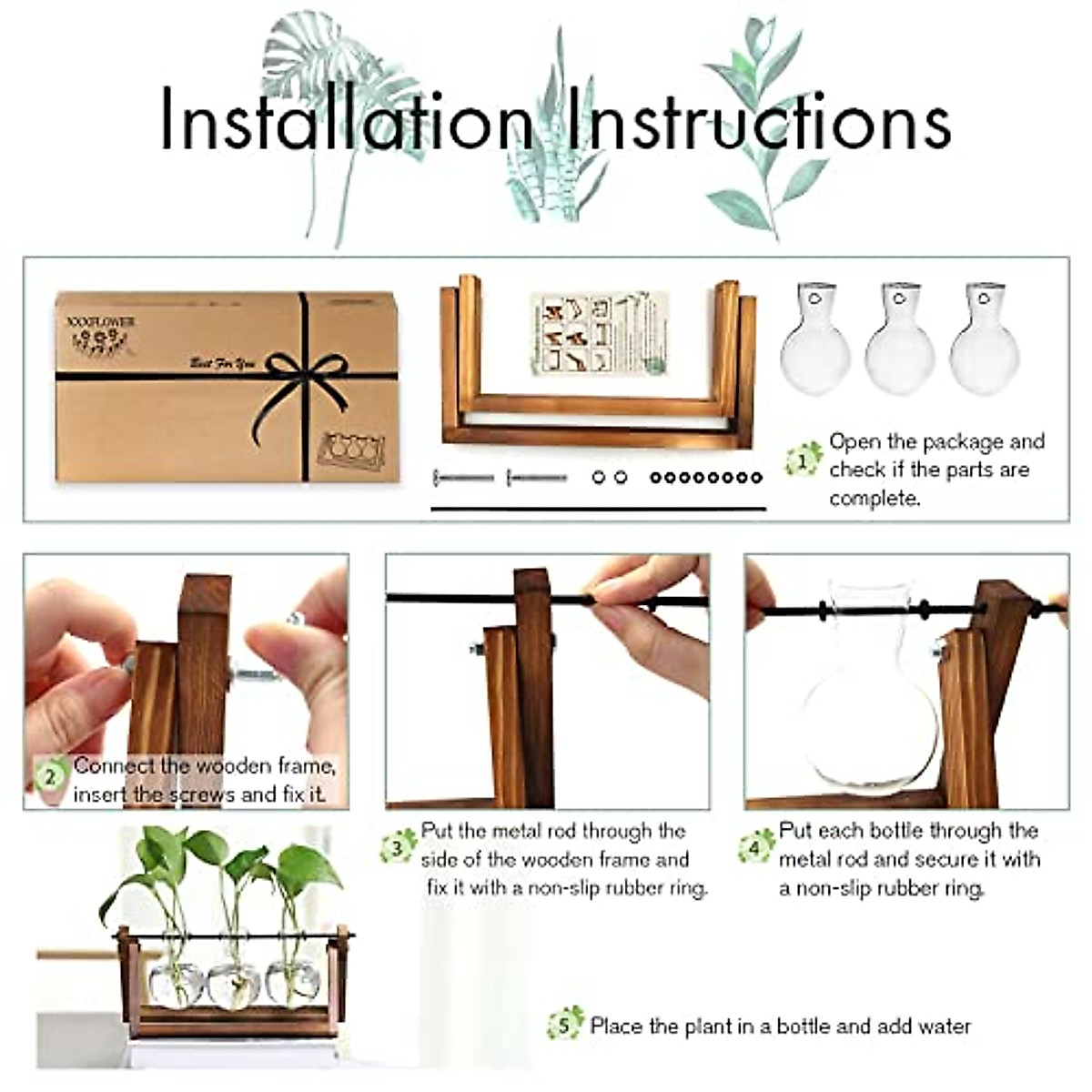 Installation Instructions

XXXFLOWER

Best For You

1 Open the package and check if the parts are complete.

2 Connect the wooden frame, insert the screws and fix it.

3 Put the metal rod through the side of the wooden frame and fix it with a non-slip rubber ring.

4 Put each bottle through the metal rod and secure it with a non-slip rubber ring.

5 Place the plant in a bottle and add water