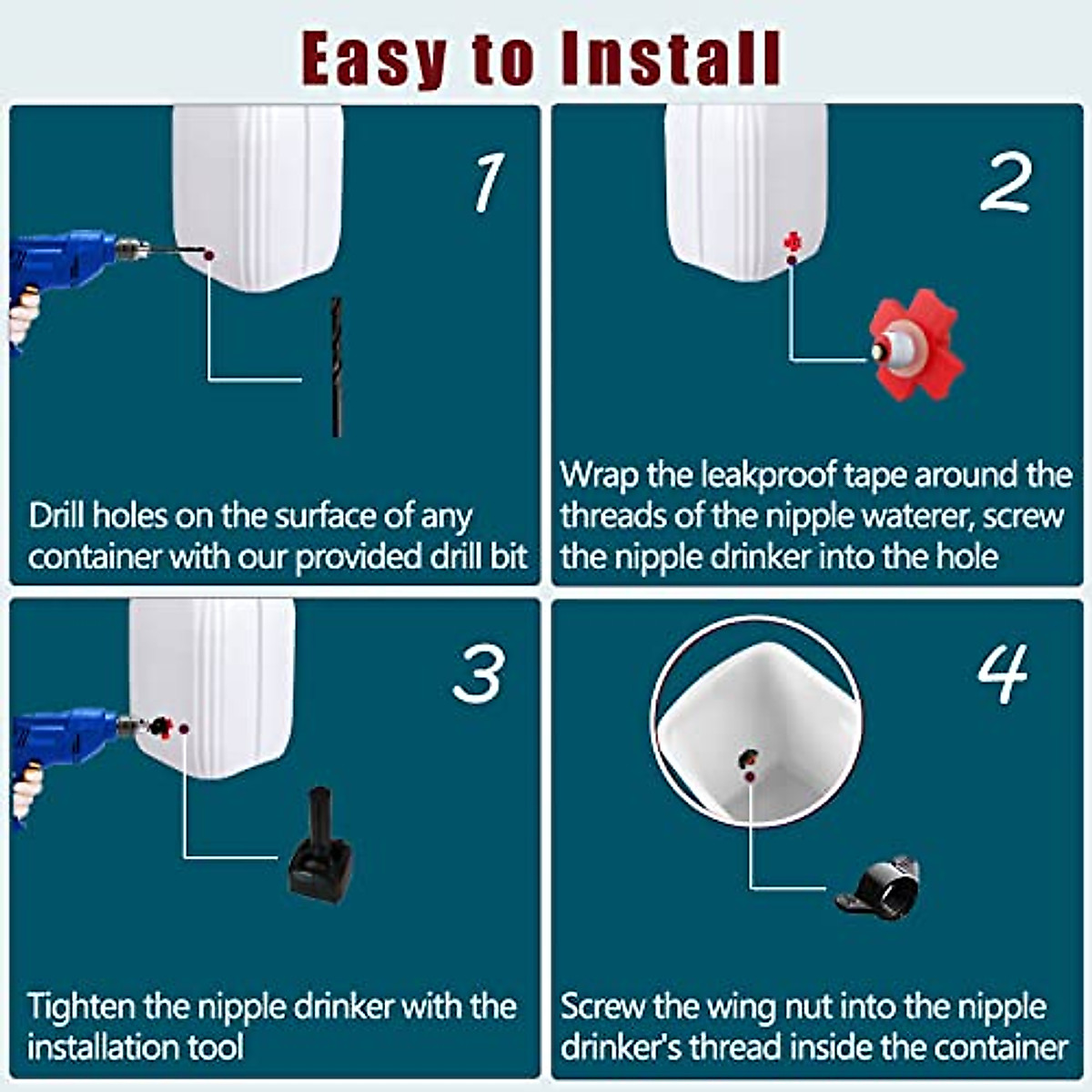 Easy to Install

1

Drill holes on the surface of any container with our provided drill bit

2

Wrap the leakproof tape around the threads of the nipple waterer, screw the nipple drinker into the hole

3

Tighten the nipple drinker with the installation tool

4

Screw the wing nut into the nipple drinker's thread inside the container