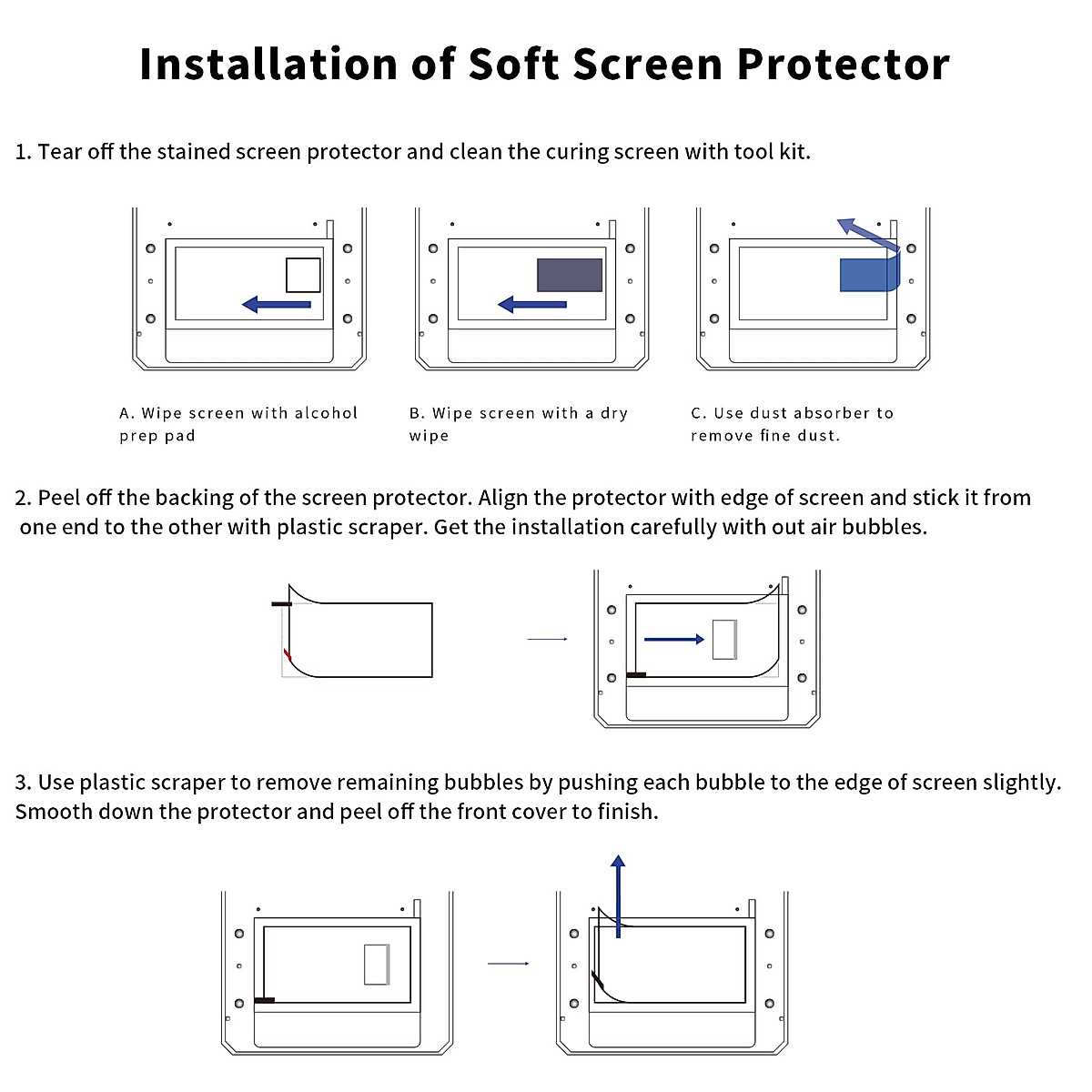 Installation of Soft Screen Protector

1. Tear off the stained screen protector and clean the curing screen with tool kit.

A. Wipe screen with alcohol prep pad

B. Wipe screen with a dry wipe

C. Use dust absorber to remove fine dust.

2. Peel off the backing of the screen protector. Align the protector with edge of screen and stick it from one end to the other with plastic scraper. Get the installation carefully with out air bubbles.

3. Use plastic scraper to remove remaining bubbles by pushing each bubble to the edge of screen slightly. Smooth down the protector and peel off the front cover to finish.