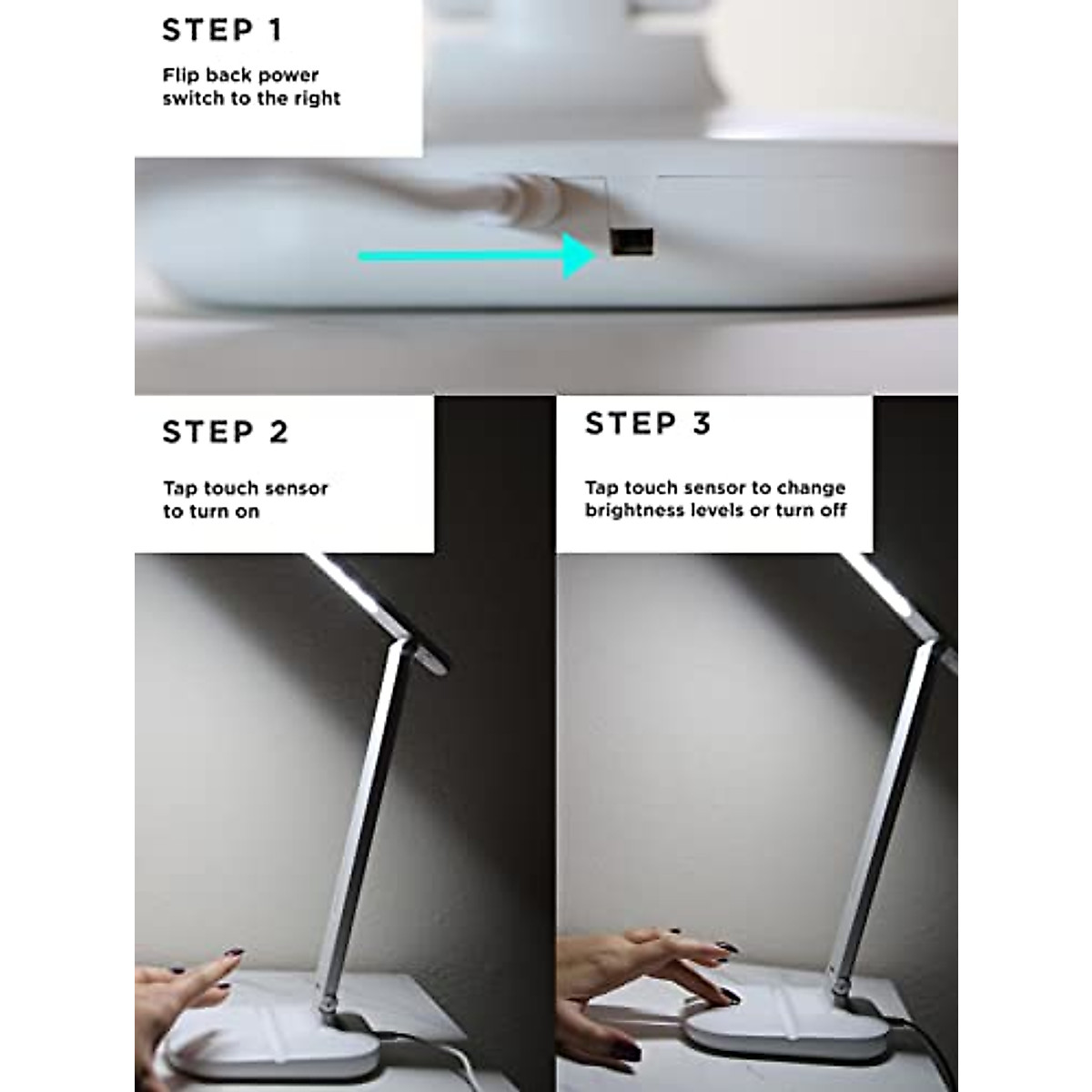 STEP 1

Flip back power switch to the right

STEP 2

Tap touch sensor to turn on

STEP 3

Tap touch sensor to change brightness levels or turn off