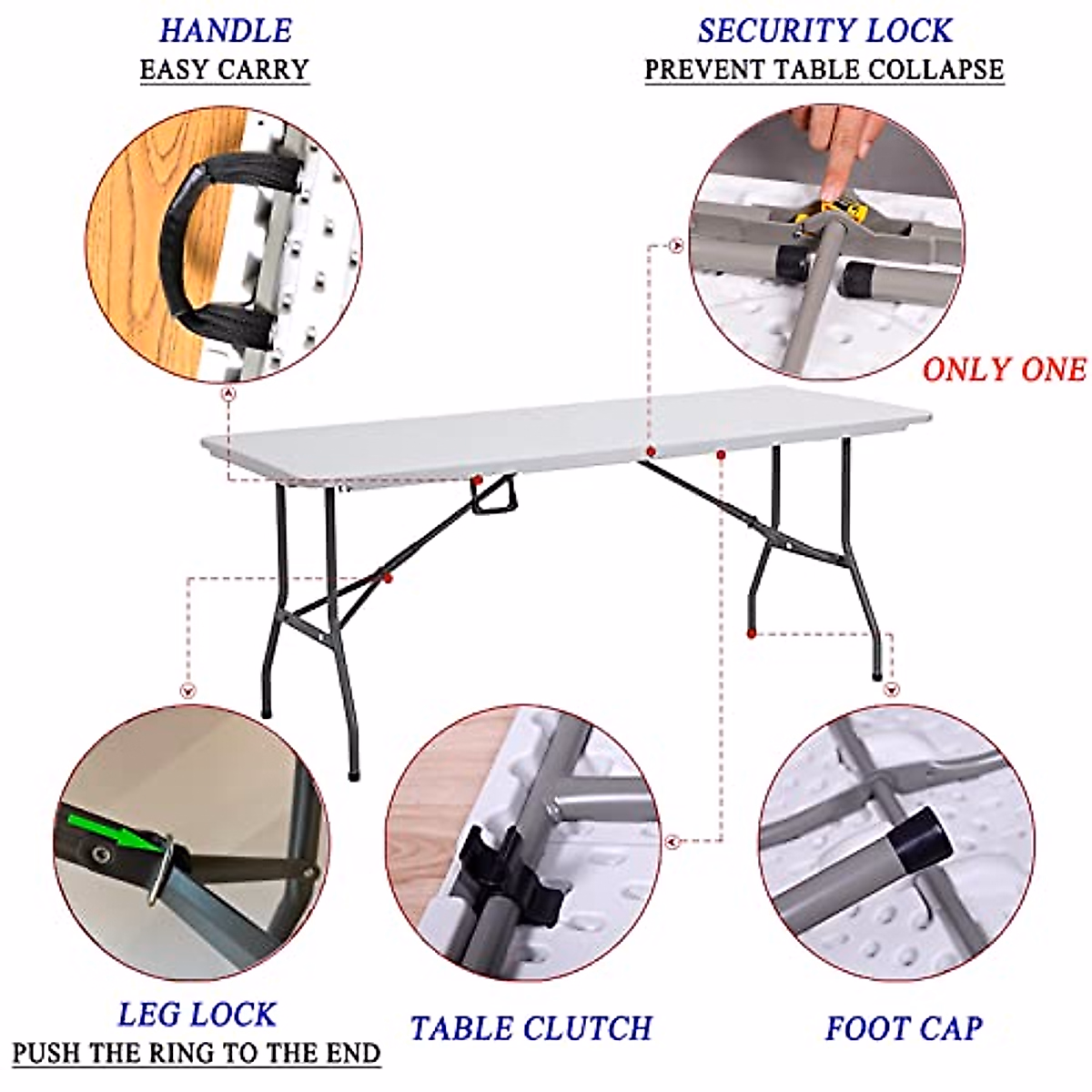 HANDLE
EASY CARRY

SECURITY LOCK
PREVENT TABLE COLLAPSE

ONLY ONE

LEG LOCK
PUSH THE RING TO THE END

TABLE CLUTCH

FOOT CAP