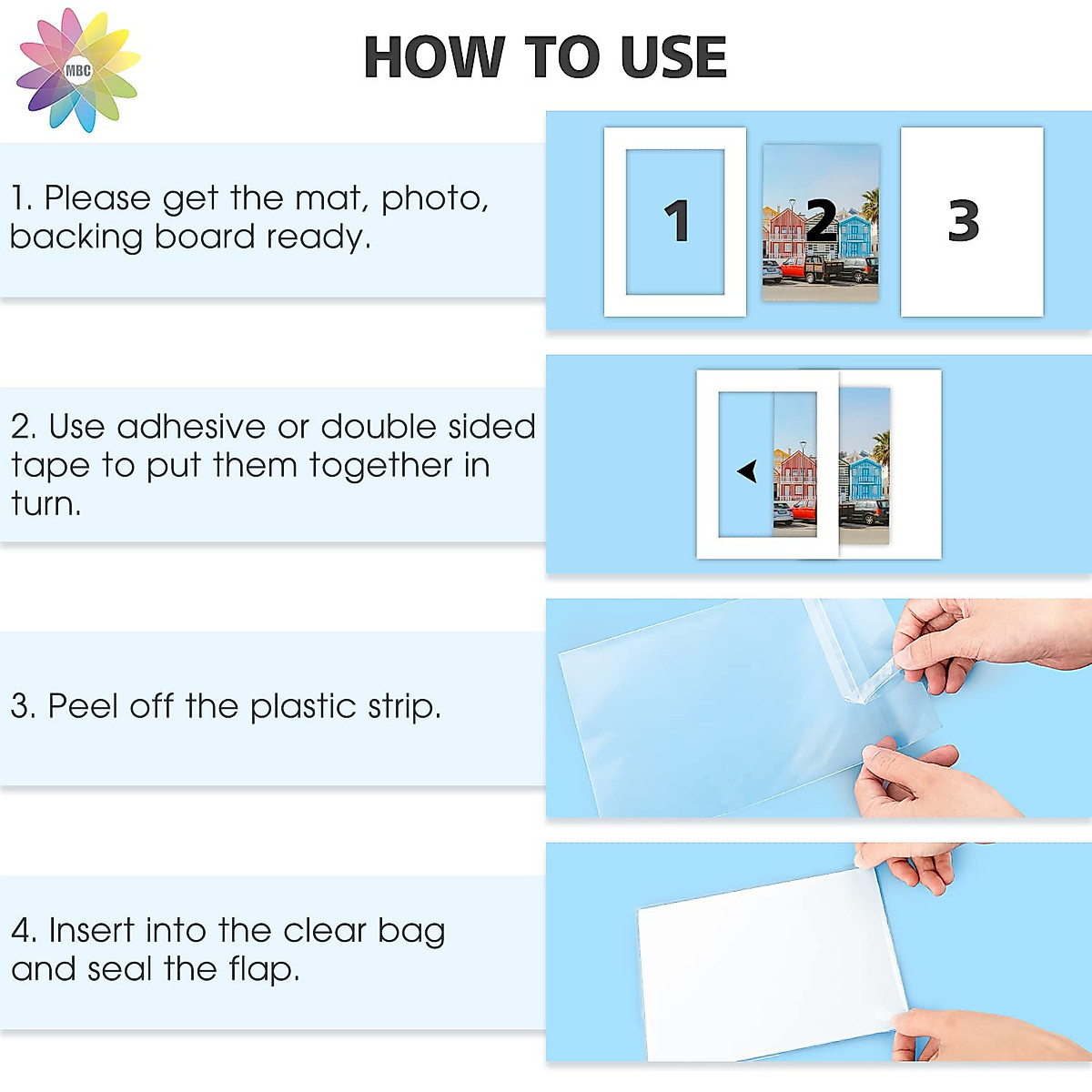 MBC

HOW TO USE

1. Please get the mat, photo, backing board ready.

1

2

3

2. Use adhesive or double sided tape to put them together in turn.

3. Peel off the plastic strip.

4. Insert into the clear bag and seal the flap.