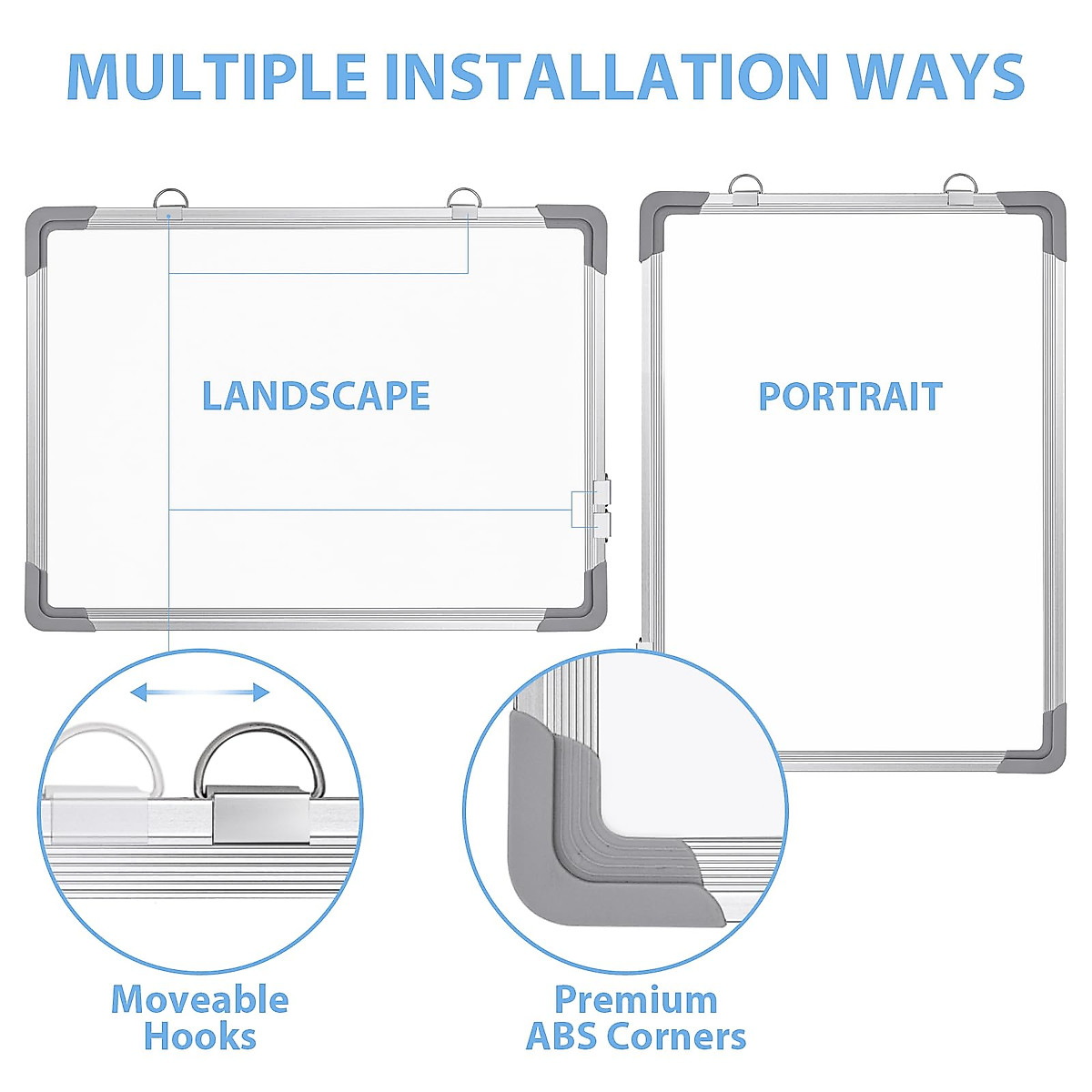 MULTIPLE INSTALLATION WAYS

LANDSCAPE

PORTRAIT

Moveable Hooks

Premium ABS Corners