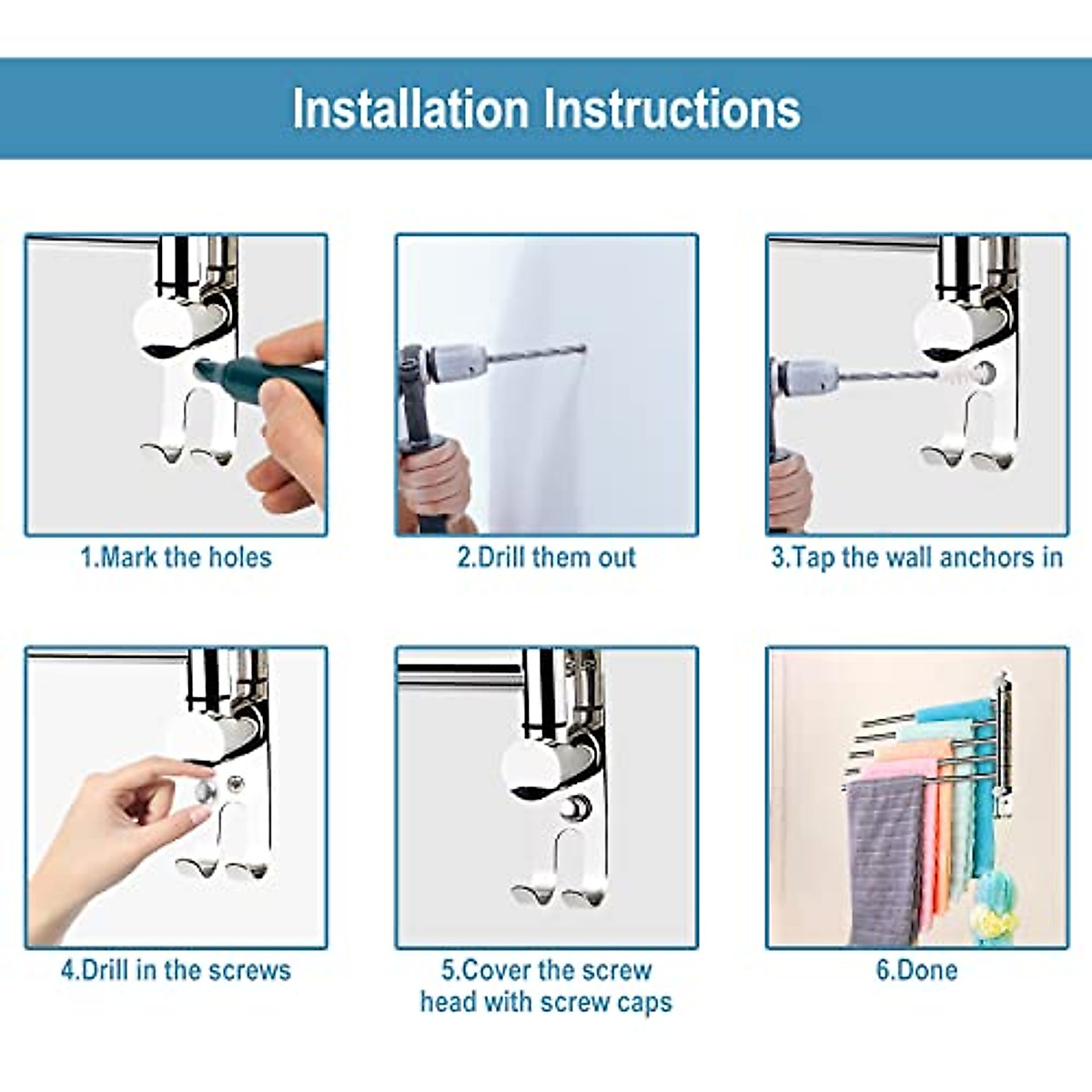 Installation Instructions

1.Mark the holes

2.Drill them out

3.Tap the wall anchors in

4.Drill in the screws

5.Cover the screw head with screw caps

6.Done