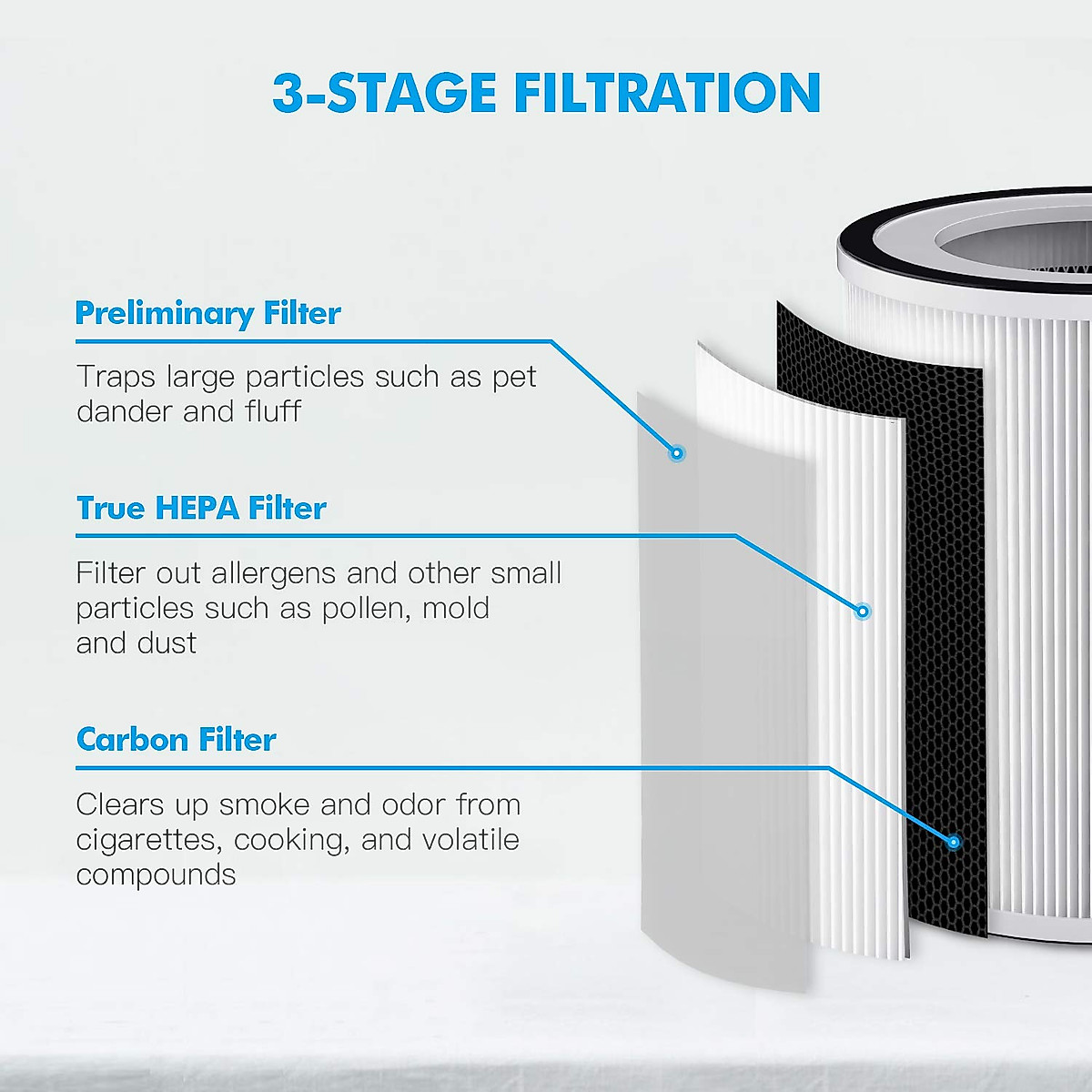 3-STAGE FILTRATION

Preliminary Filter

Traps large particles such as pet dander and fluff

True HEPA Filter

Filter out allergens and other small particles such as pollen, mold and dust

Carbon Filter

Clears up smoke and odor from cigarettes, cooking, and volatile compounds