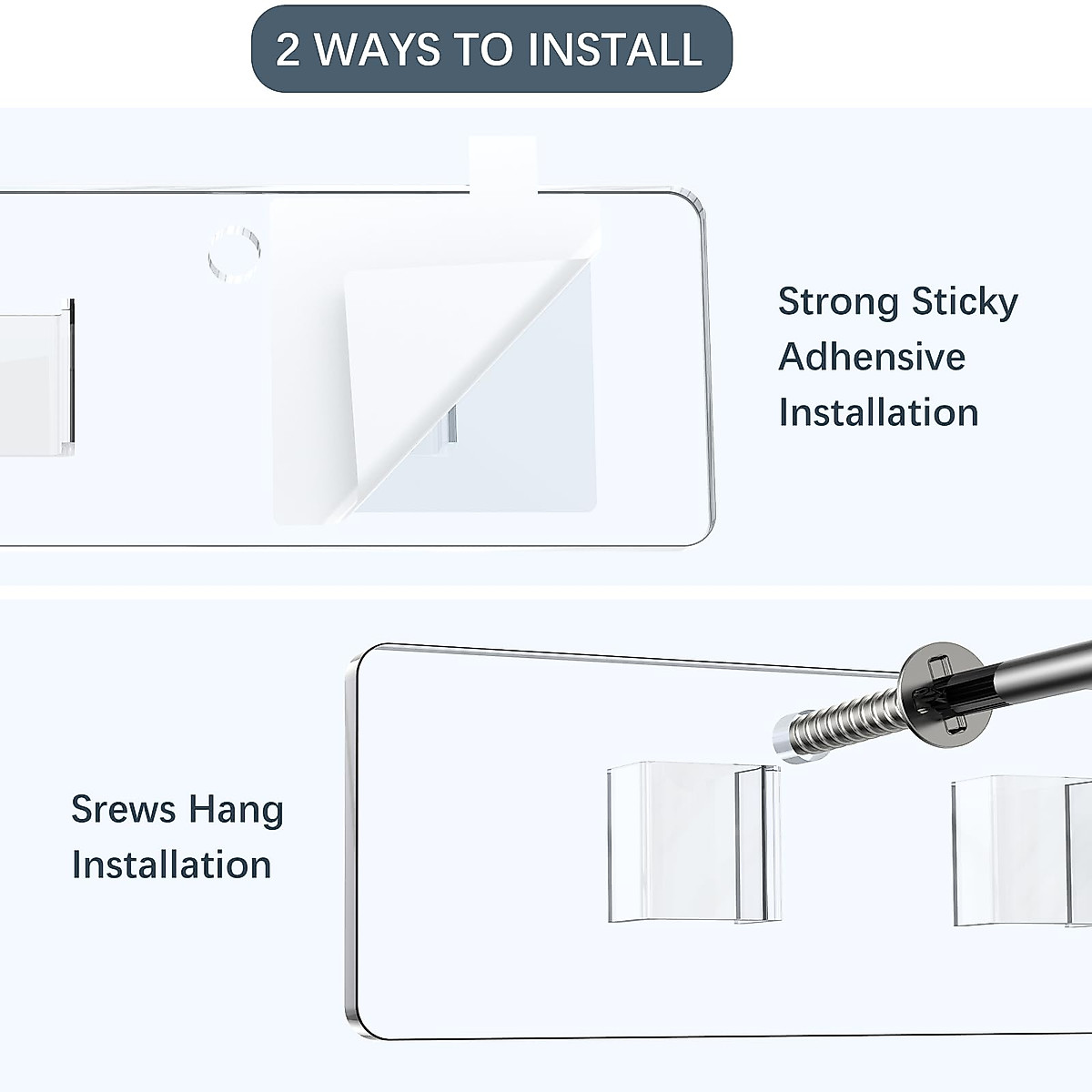 2 WAYS TO INSTALL

Strong Sticky Adhesive Installation

Srews Hang Installation