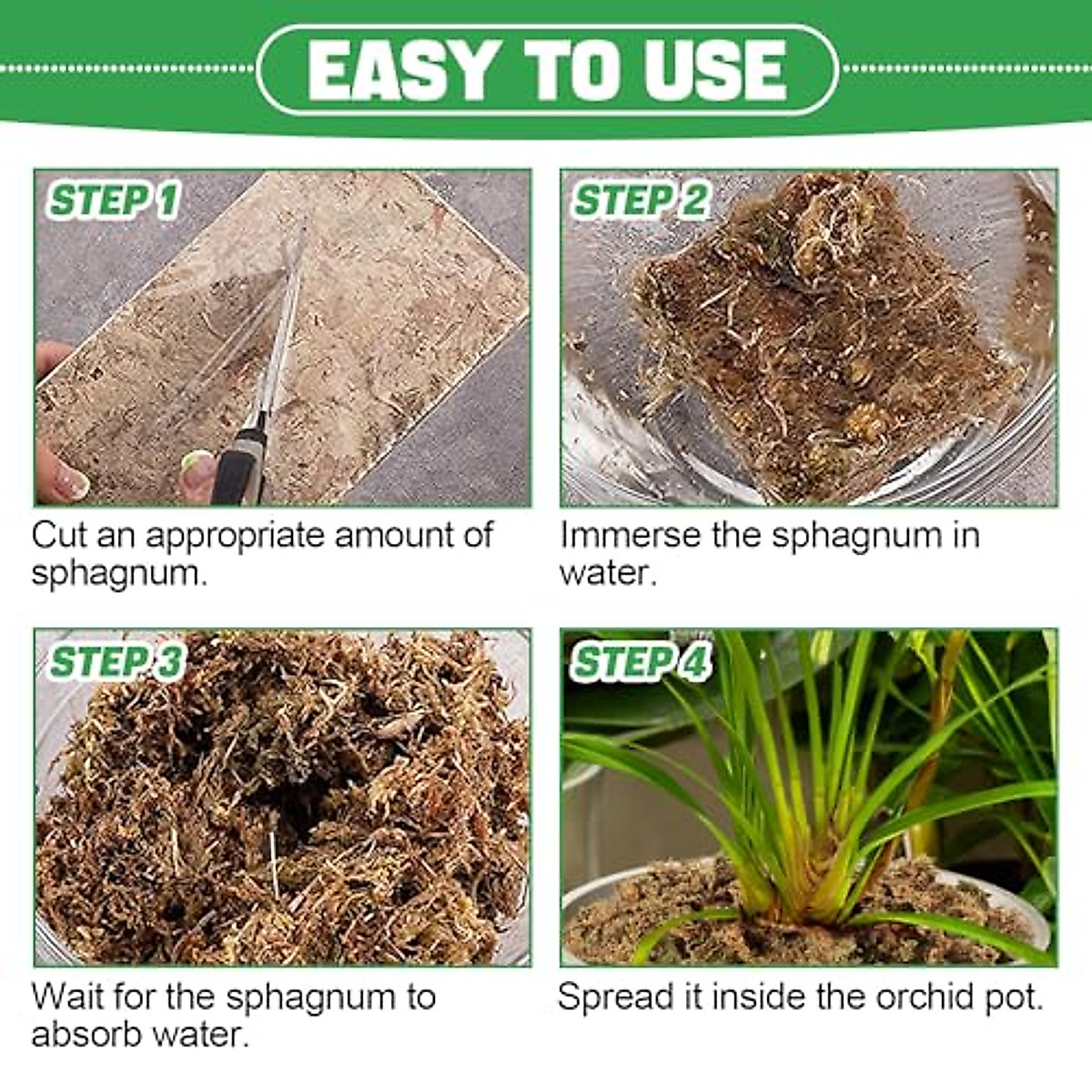 EASY TO USE

STEP 1

Cut an appropriate amount of sphagnum.

STEP 2

Immerse the sphagnum in water.

STEP 3

Wait for the sphagnum to absorb water.

STEP 4

Spread it inside the orchid pot.