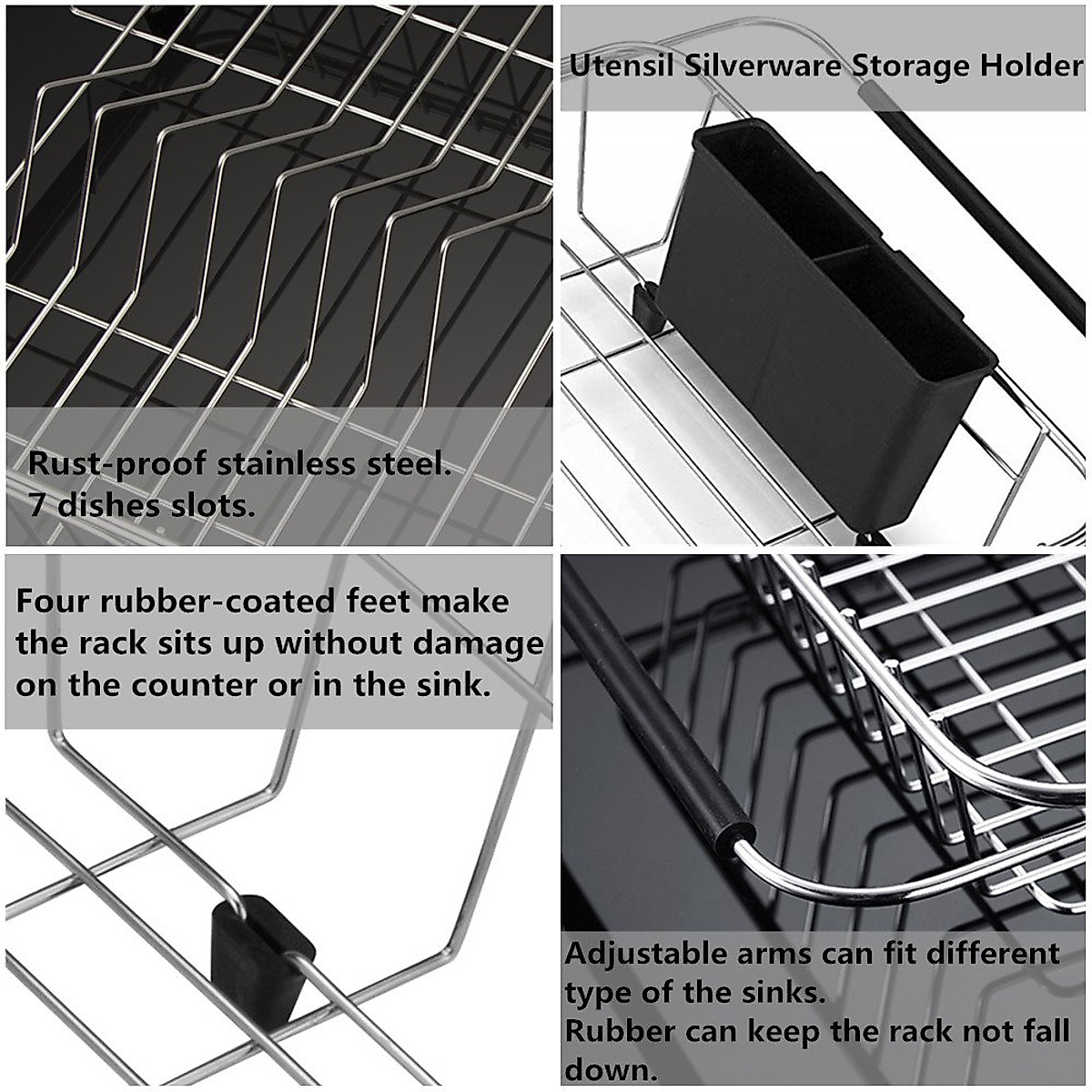 Rust-proof stainless steel.
7 dishes slots.

Utensil Silverware Storage Holder

Four rubber-coated feet make the rack sits up without damage on the counter or in the sink.

Adjustable arms can fit different type of the sinks.
Rubber can keep the rack not fall down.