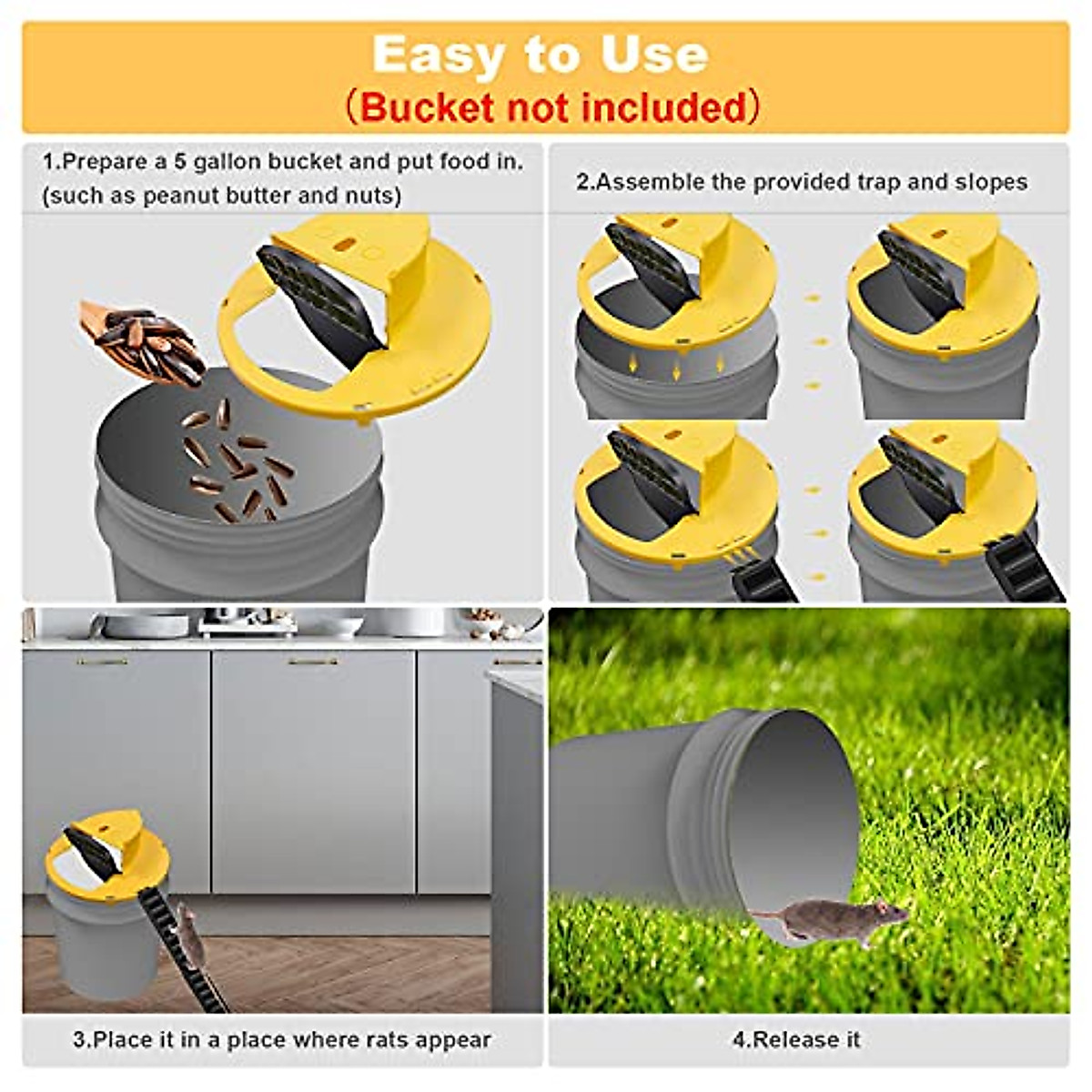 Easy to Use
（Bucket not included）

1.Prepare a 5 gallon bucket and put food in. (such as peanut butter and nuts)

2.Assemble the provided trap and slopes

3.Place it in a place where rats appear

4.Release it