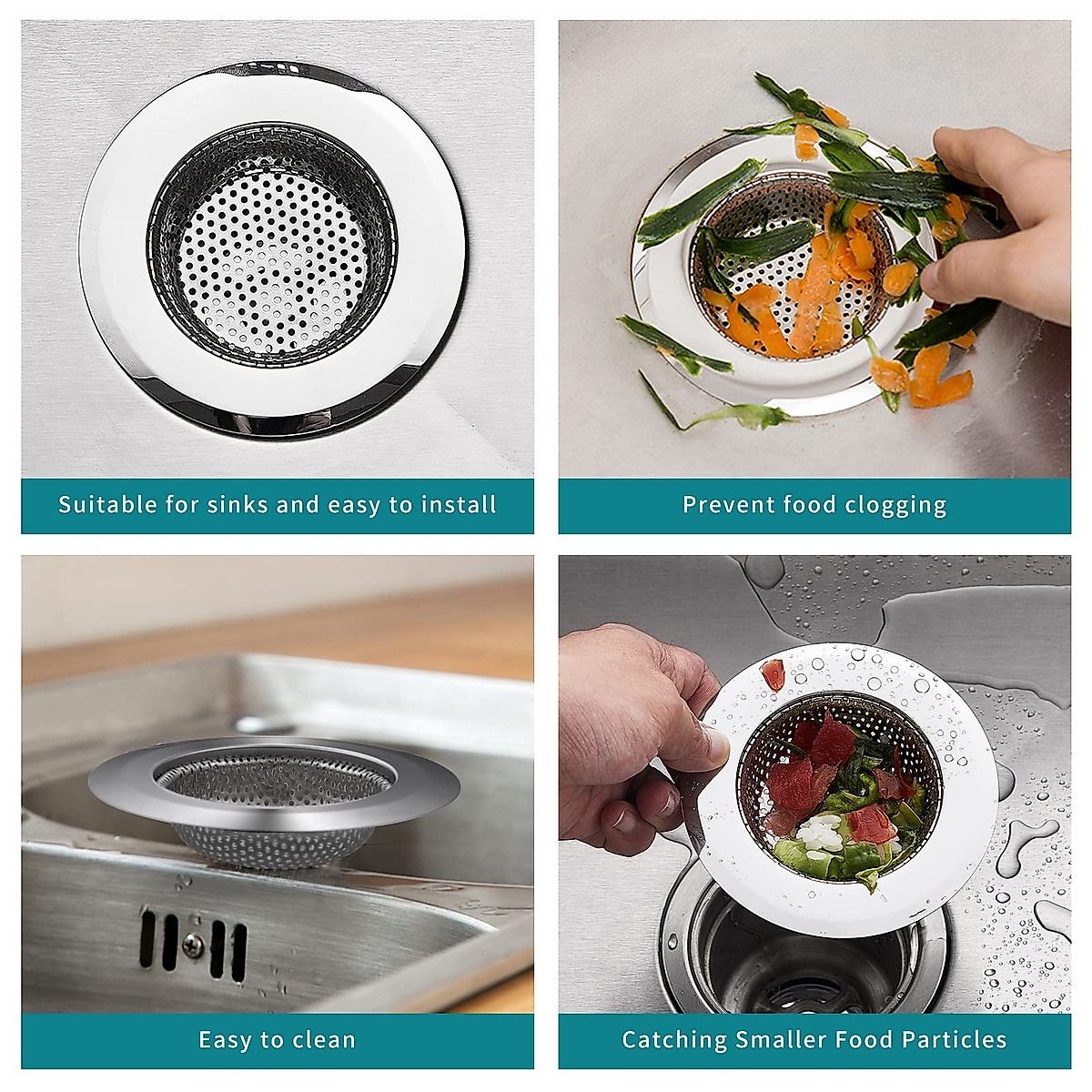 Suitable for sinks and easy to install

Prevent food clogging

Easy to clean

Catching Smaller Food Particles