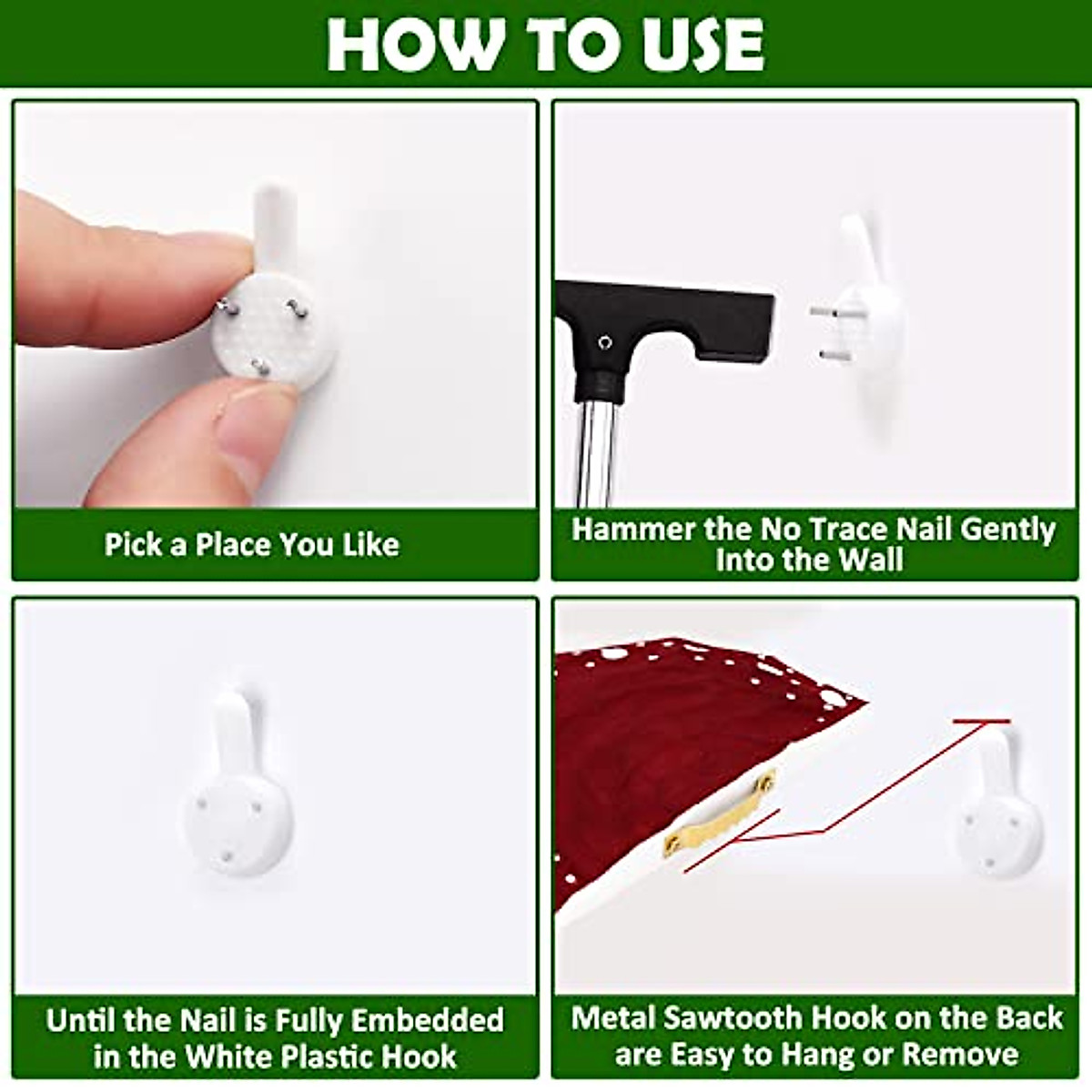 HOW TO USE

Pick a Place You Like

Hammer the No Trace Nail Gently Into the Wall

Until the Nail is Fully Embedded in the White Plastic Hook

Metal Sawtooth Hook on the Back are Easy to Hang or Remove