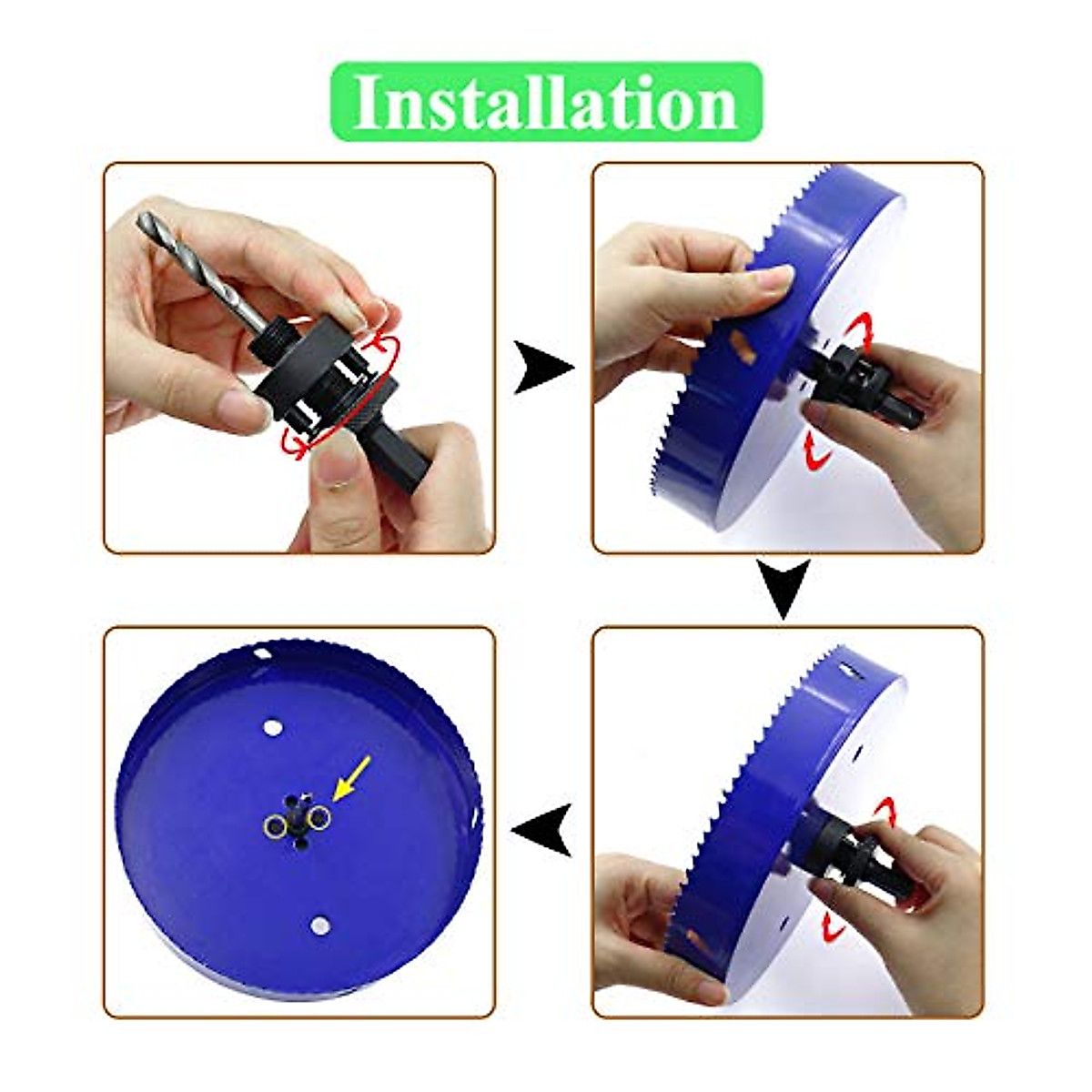 Installation