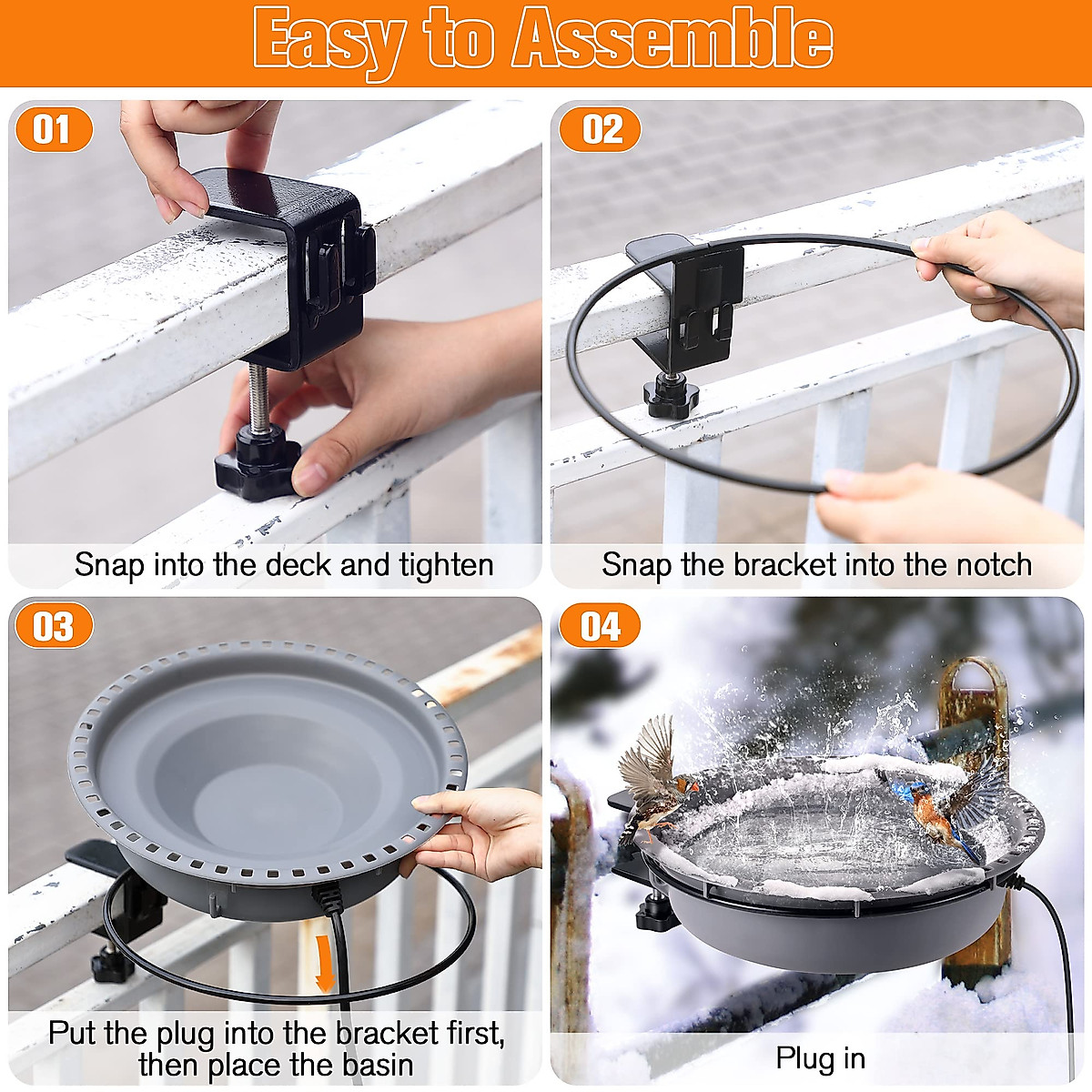 Easy to Assemble

01

Snap into the deck and tighten

02

Snap the bracket into the notch

03

Put the plug into the bracket first, then place the basin

04

Plug in