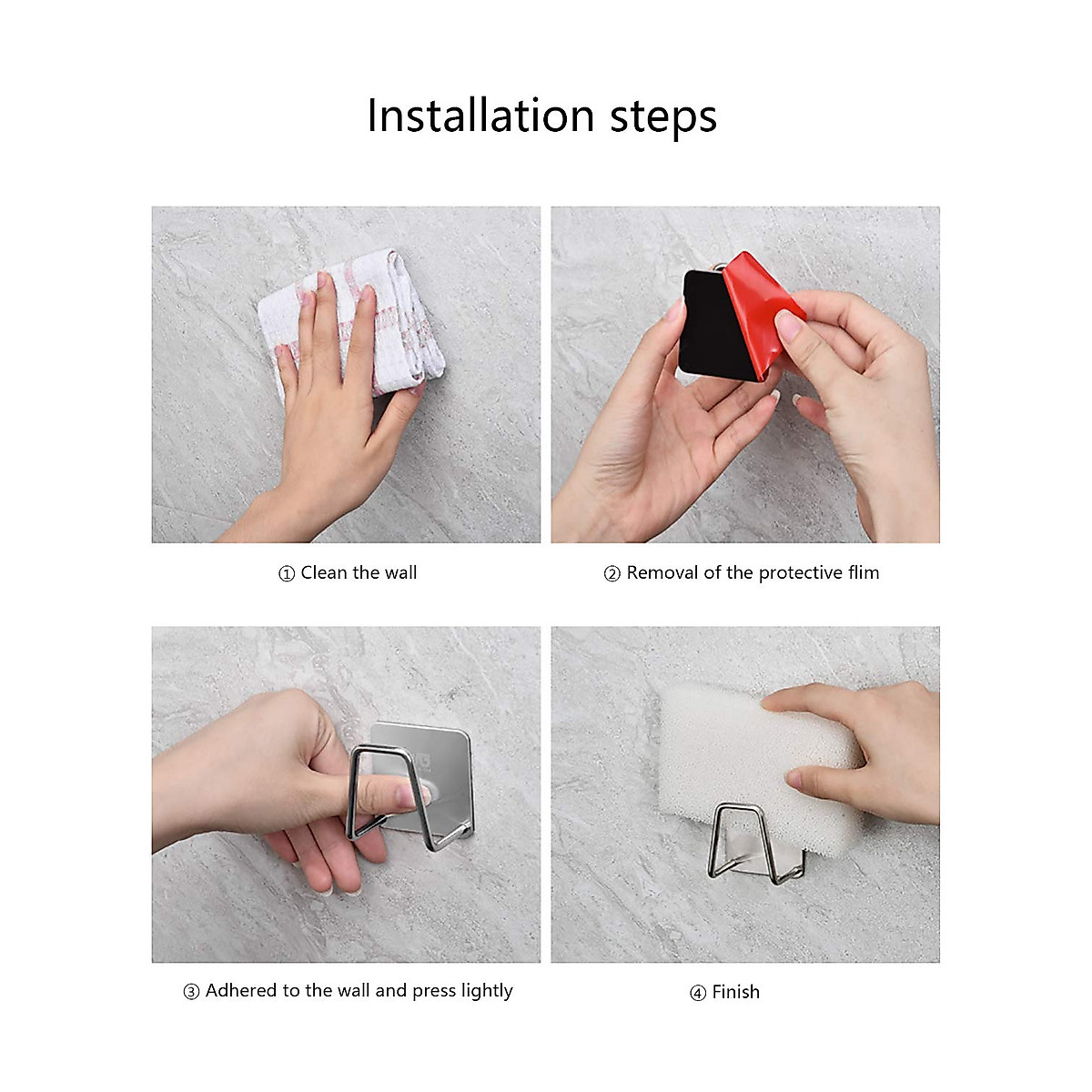 Installation steps

① Clean the wall

② Removal of the protective flim

③ Adhered to the wall and press lightly

④ Finish