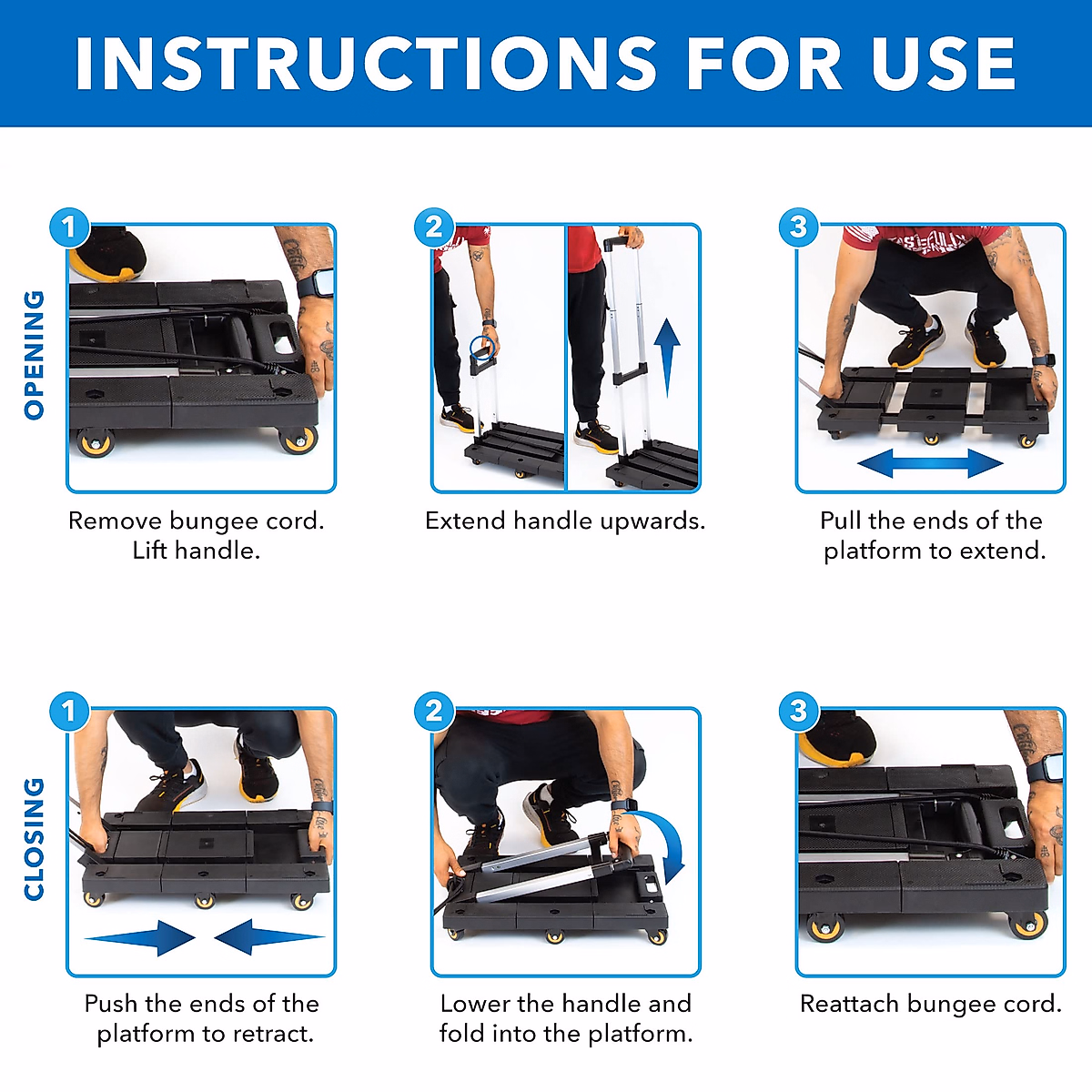 INSTRUCTIONS FOR USE

OPENING

1
Remove bungee cord. Lift handle.

2
Extend handle upwards.

3
Pull the ends of the platform to extend.

CLOSING

1
Push the ends of the platform to retract.

2
Lower the handle and fold into the platform.

3
Reattach bungee cord.